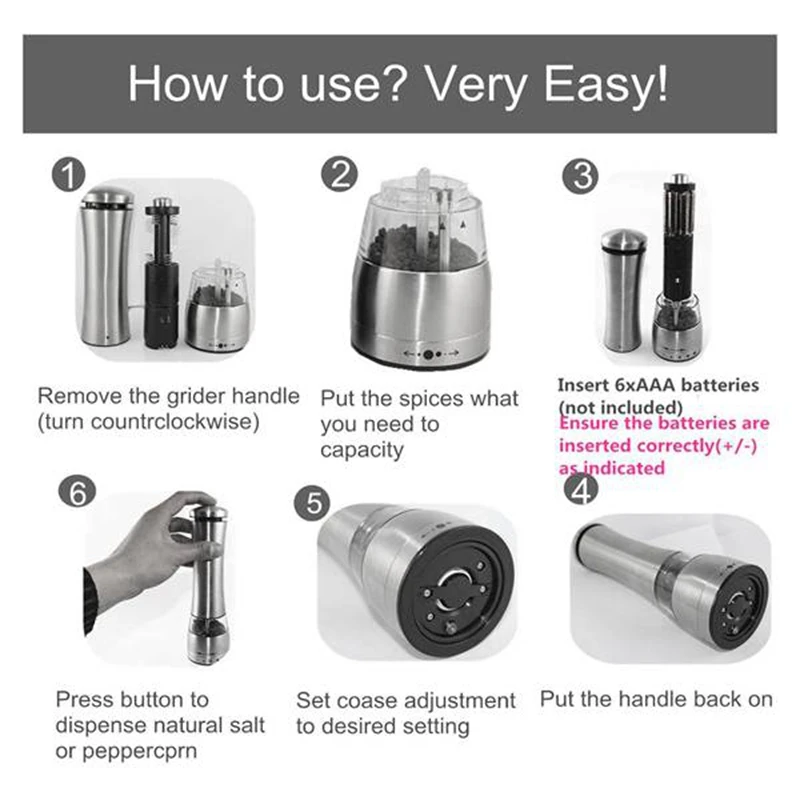 How to use? Very Easy!

1

Remove the grider handle (turn countrclockwise)

2

Put the spices what you need to capacity

3

Insert 6xAAA batteries (not included)
Ensure the batteries are inserted correctly(+/-) as indicated

6

Press button to dispense natural salt or peppercprn

5

Set coase adjustment to desired setting

4

Put the handle back on