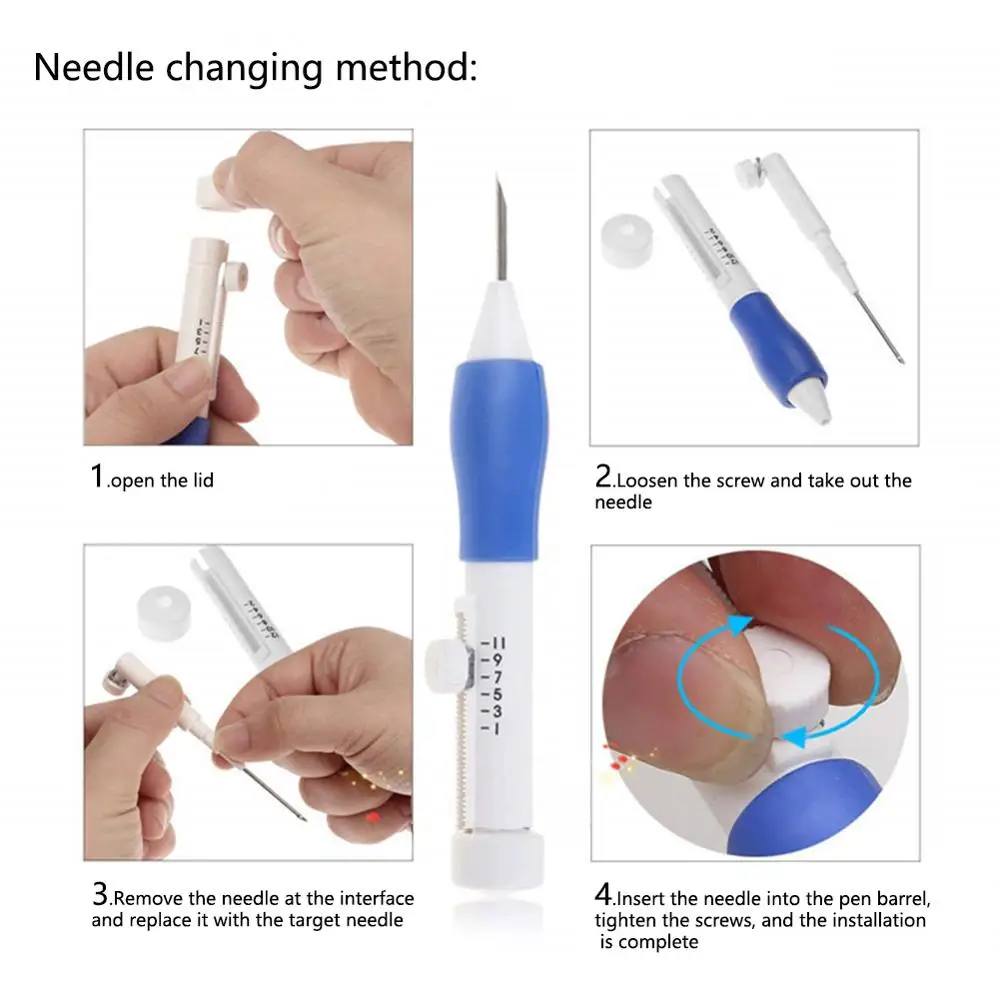 Needle changing method:

1.open the lid

2.Loosen the screw and take out the needle

11
9
7
5
3
1

3.Remove the needle at the interface and replace it with the target needle

4.Insert the needle into the pen barrel, tighten the screws, and the installation is complete