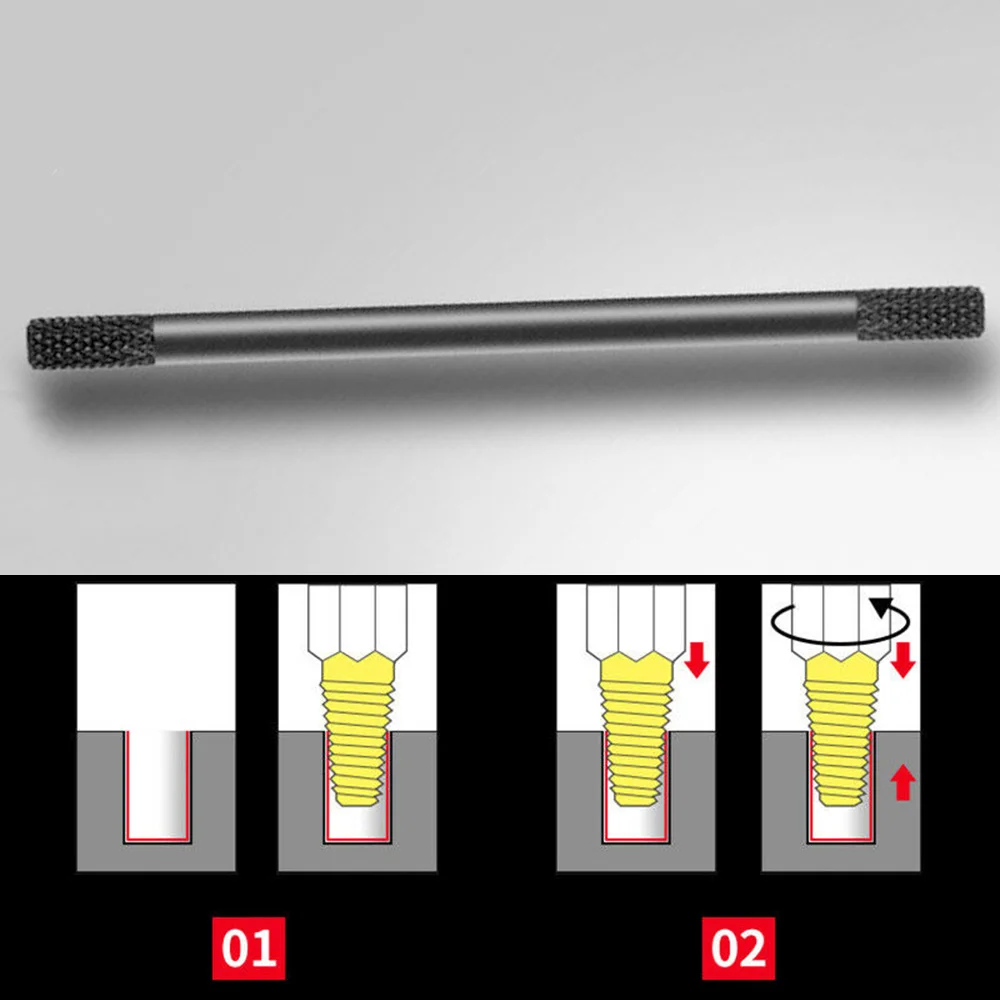 01

02