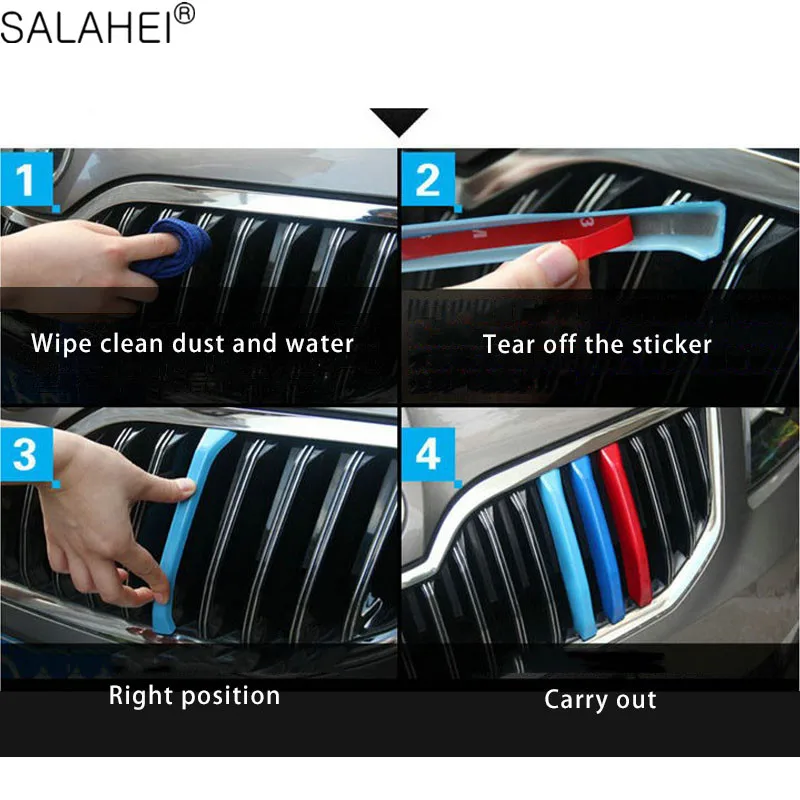 SALAHEI®

1

Wipe clean dust and water

2

Tear off the sticker

3

Right position

4

Carry out