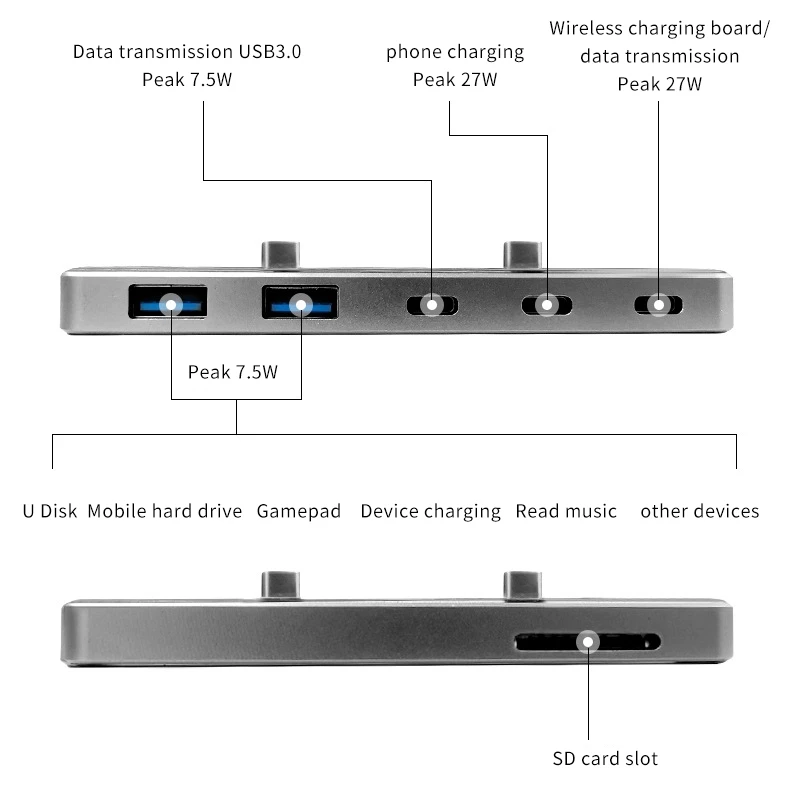 Data transmission USB3.0
Peak 7.5W

phone charging
Peak 27W

Wireless charging board/
data transmission
Peak 27W

Peak 7.5W

U Disk Mobile hard drive Gamepad Device charging Read music other devices

SD card slot