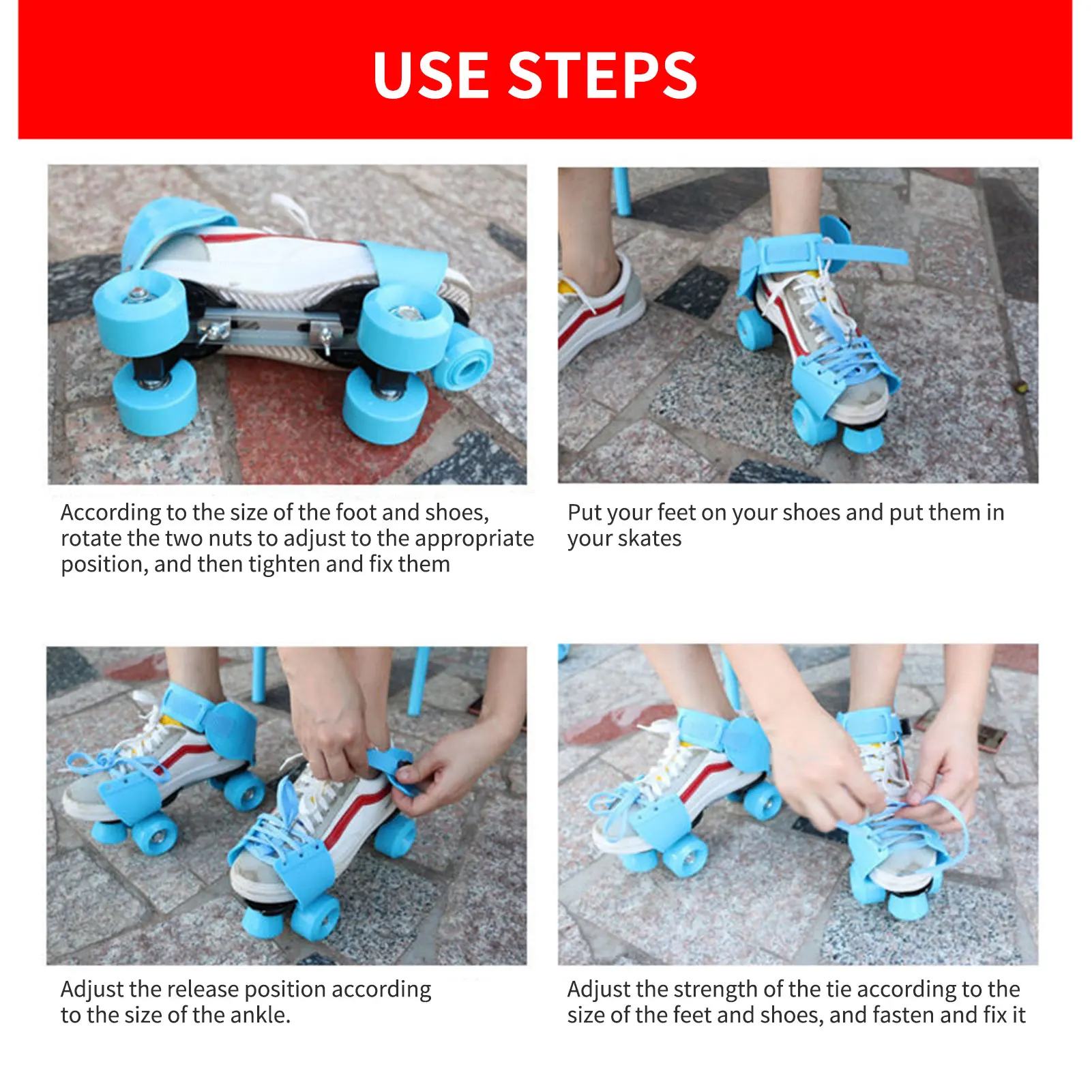 USE STEPS

According to the size of the foot and shoes, rotate the two nuts to adjust to the appropriate position, and then tighten and fix them

Put your feet on your shoes and put them in your skates

Adjust the release position according to the size of the ankle.

Adjust the strength of the tie according to the size of the feet and shoes, and fasten and fix it