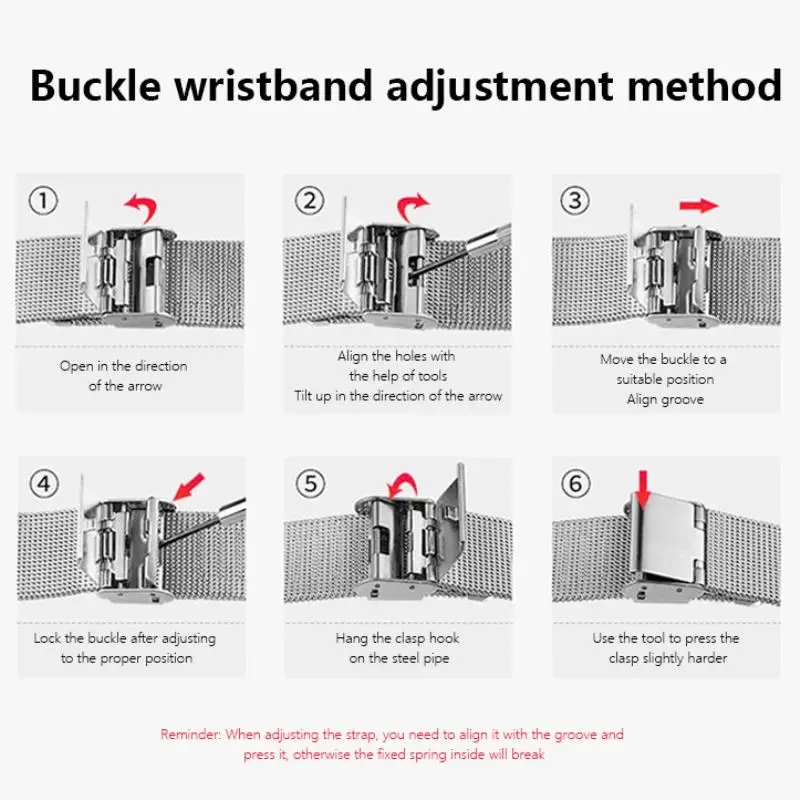 Buckle wristband adjustment method

①

Open in the direction of the arrow

②

Align the holes with the help of tools
Tilt up in the direction of the arrow

③

Move the buckle to a suitable position
Align groove

④

Lock the buckle after adjusting to the proper position

⑤

Hang the clasp hook on the steel pipe

⑥

Use the tool to press the clasp slightly harder

Reminder: When adjusting the strap, you need to align it with the groove and press it, otherwise the fixed spring inside will break