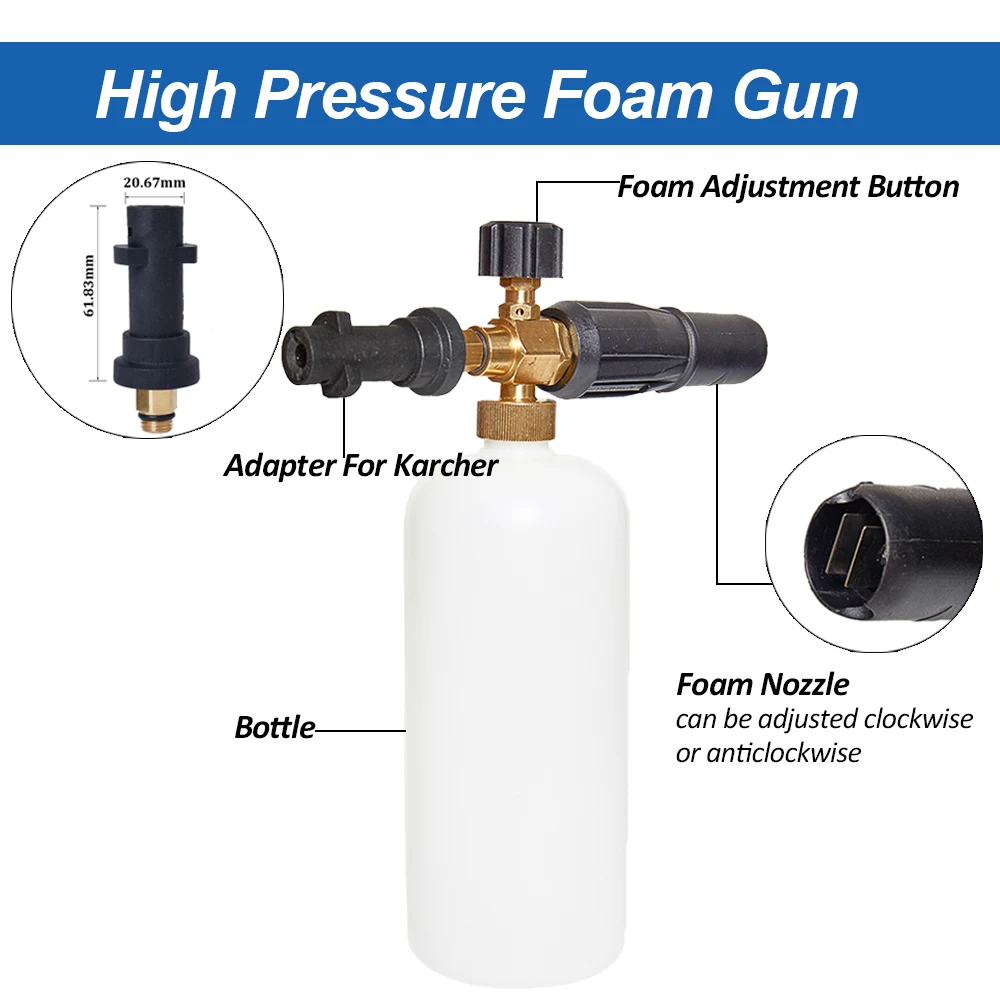 High Pressure Foam Gun

20.67mm

61.83mm

Foam Adjustment Button

Adapter For Karcher

Bottle

Foam Nozzle
can be adjusted clockwise or anticlockwise