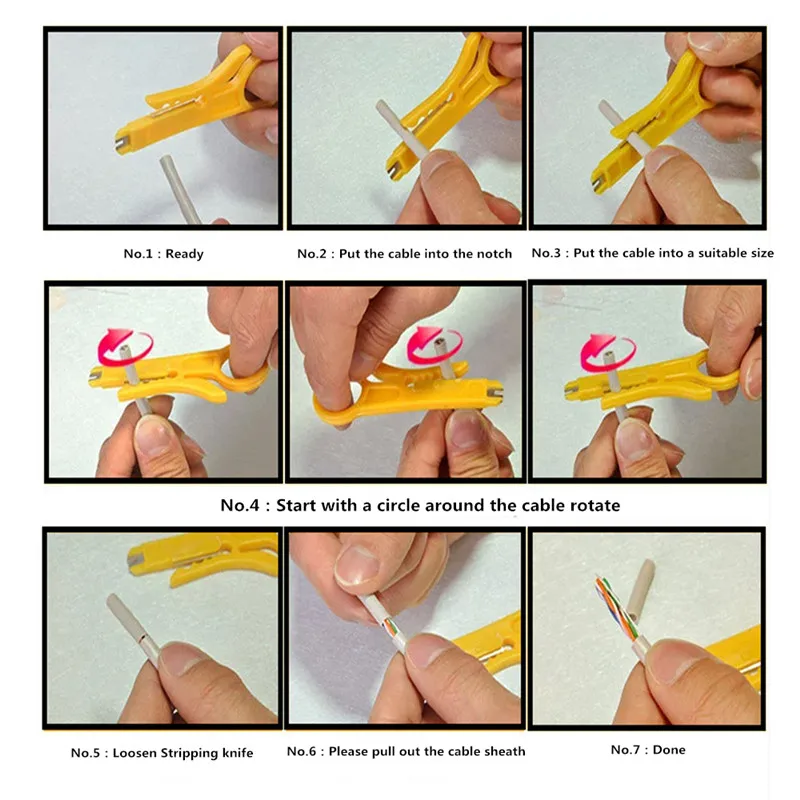 No.1 : Ready

No.2 : Put the cable into the notch

No.3 : Put the cable into a suitable size

No.4 : Start with a circle around the cable rotate

No.5 : Loosen Stripping knife

No.6 : Please pull out the cable sheath

No.7 : Done