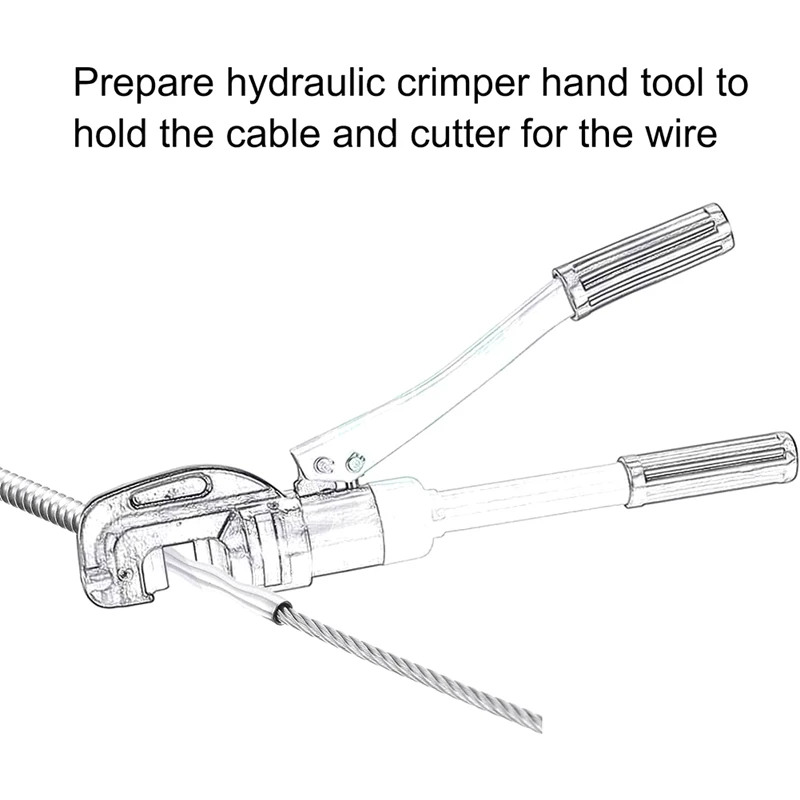 Prepare hydraulic crimper hand tool to hold the cable and cutter for the wire