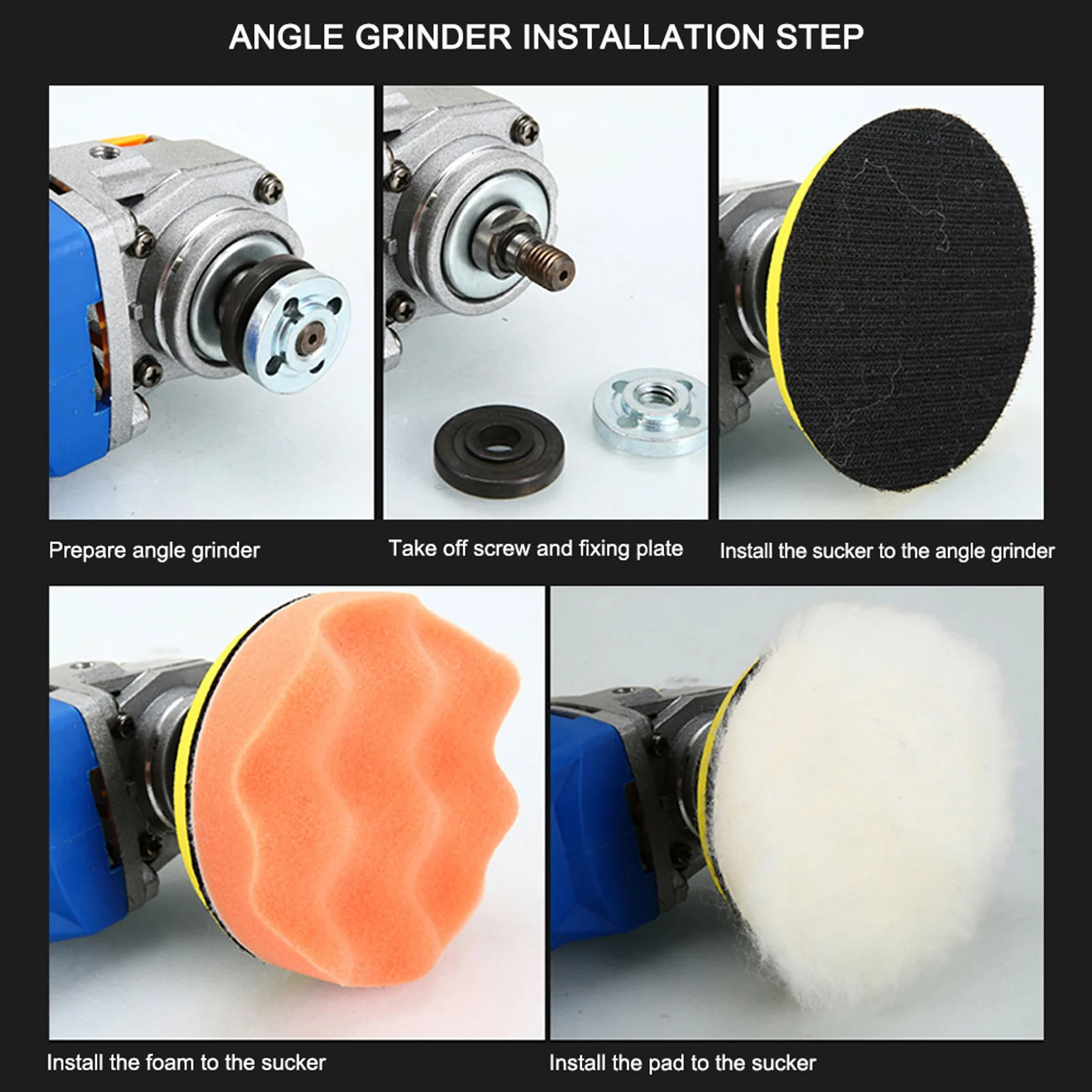 ANGLE GRINDER INSTALLATION STEP

Prepare angle grinder

Take off screw and fixing plate

Install the sucker to the angle grinder

Install the foam to the sucker

Install the pad to the sucker