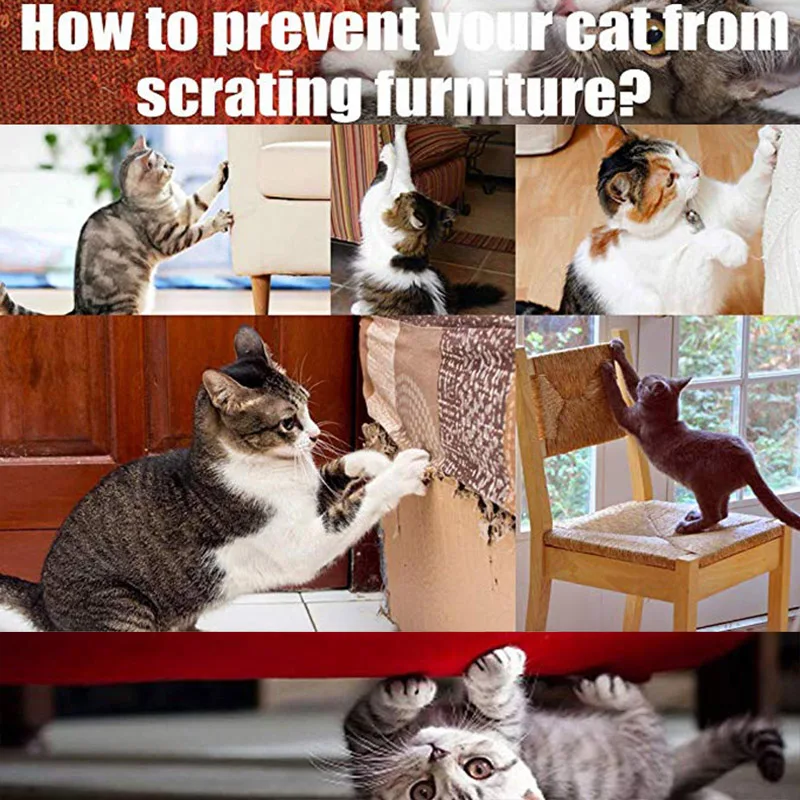 How to prevent your cat from scrating furniture?