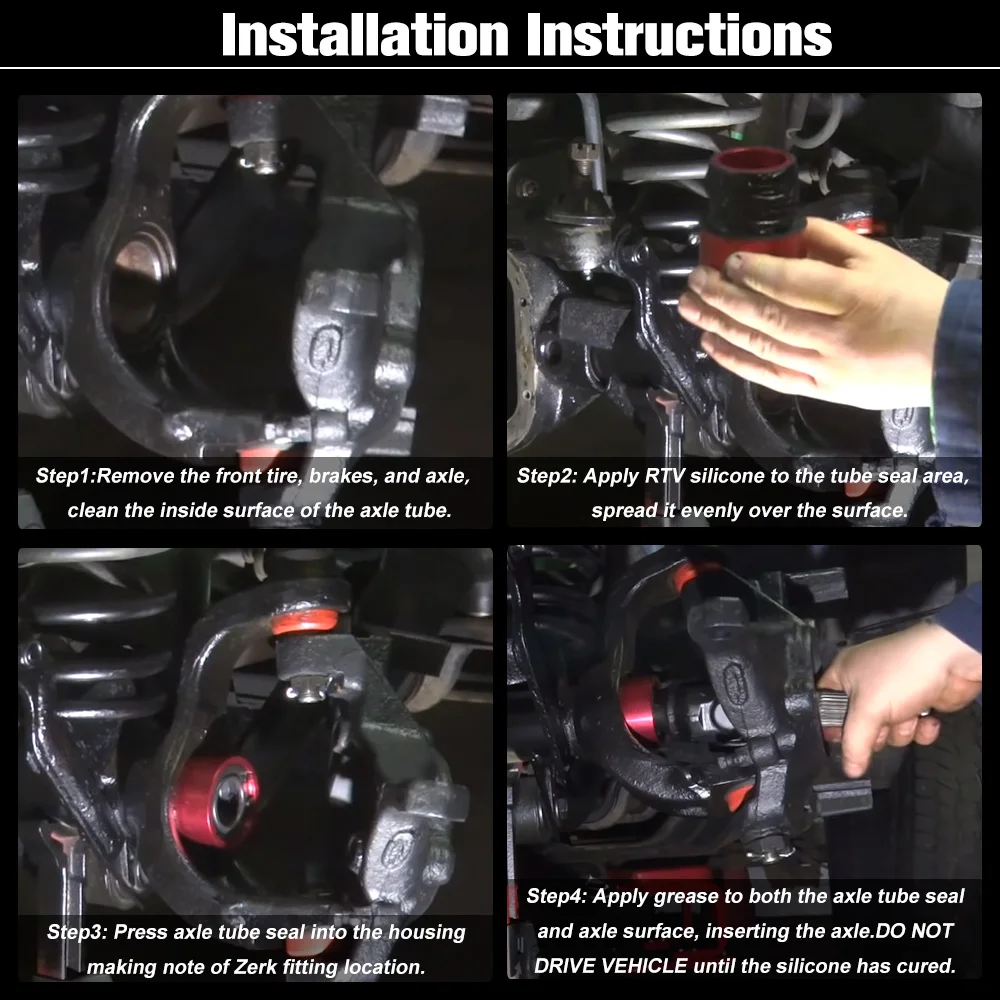 Installation Instructions

Step1:Remove the front tire, brakes, and axle, clean the inside surface of the axle tube.

Step2: Apply RTV silicone to the tube seal area, spread it evenly over the surface.

Step3: Press axle tube seal into the housing making note of Zerk fitting location.

Step4: Apply grease to both the axle tube seal and axle surface, inserting the axle.DO NOT DRIVE VEHICLE until the silicone has cured.