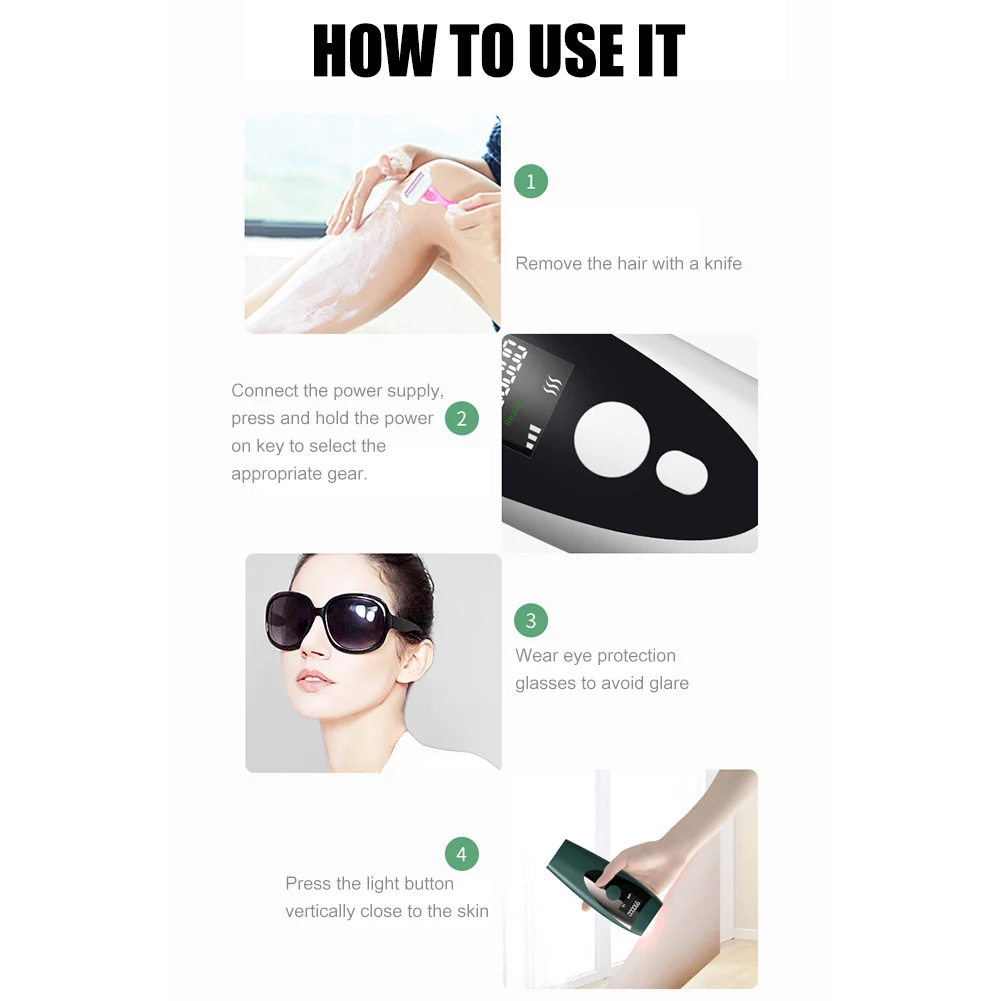 HOW TO USE IT

1

Remove the hair with a knife

Connect the power supply, press and hold the power on key to select the appropriate gear.

2

3

Wear eye protection glasses to avoid glare

4

Press the light button vertically close to the skin