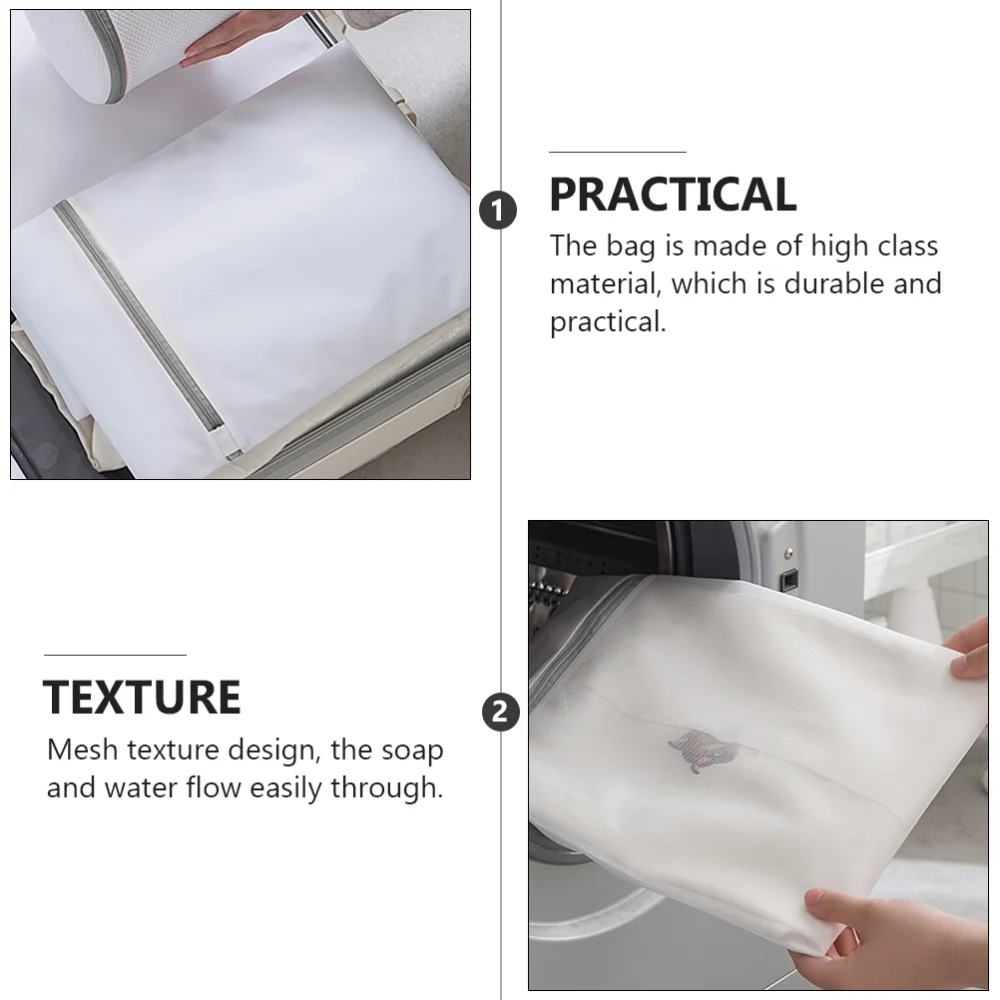 1

PRACTICAL

The bag is made of high class material, which is durable and practical.

TEXTURE

Mesh texture design, the soap and water flow easily through.

2