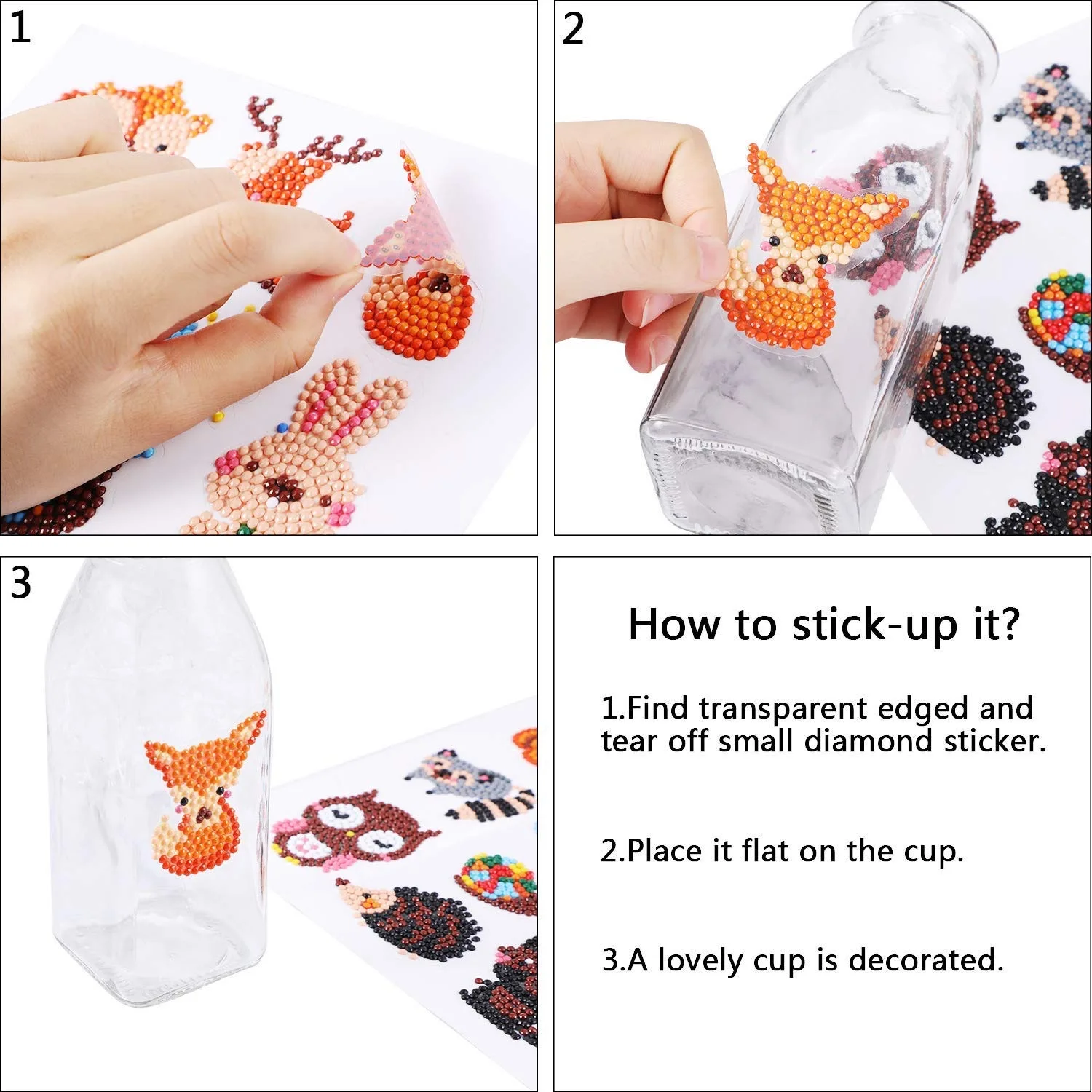 1

2

3

How to stick-up it?

1.Find transparent edged and tear off small diamond sticker.

2.Place it flat on the cup.

3.A lovely cup is decorated.