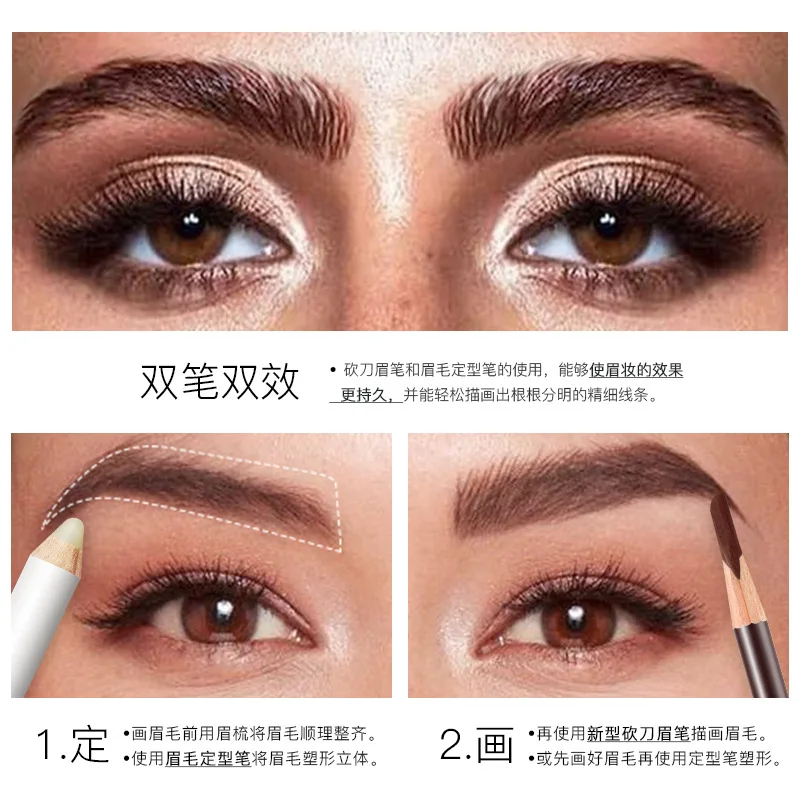 双笔双效

• 砍刀眉笔和眉毛定型笔的使用，能够使眉妆的效果更持久，并能轻松描画出根根分明的精细线条。

1.定

•画眉毛前用眉梳将眉毛顺理整齐。
•使用眉毛定型笔将眉毛塑形立体。

2.画

•再使用新型砍刀眉笔描画眉毛。
•或先画好眉毛再使用定型笔塑形。