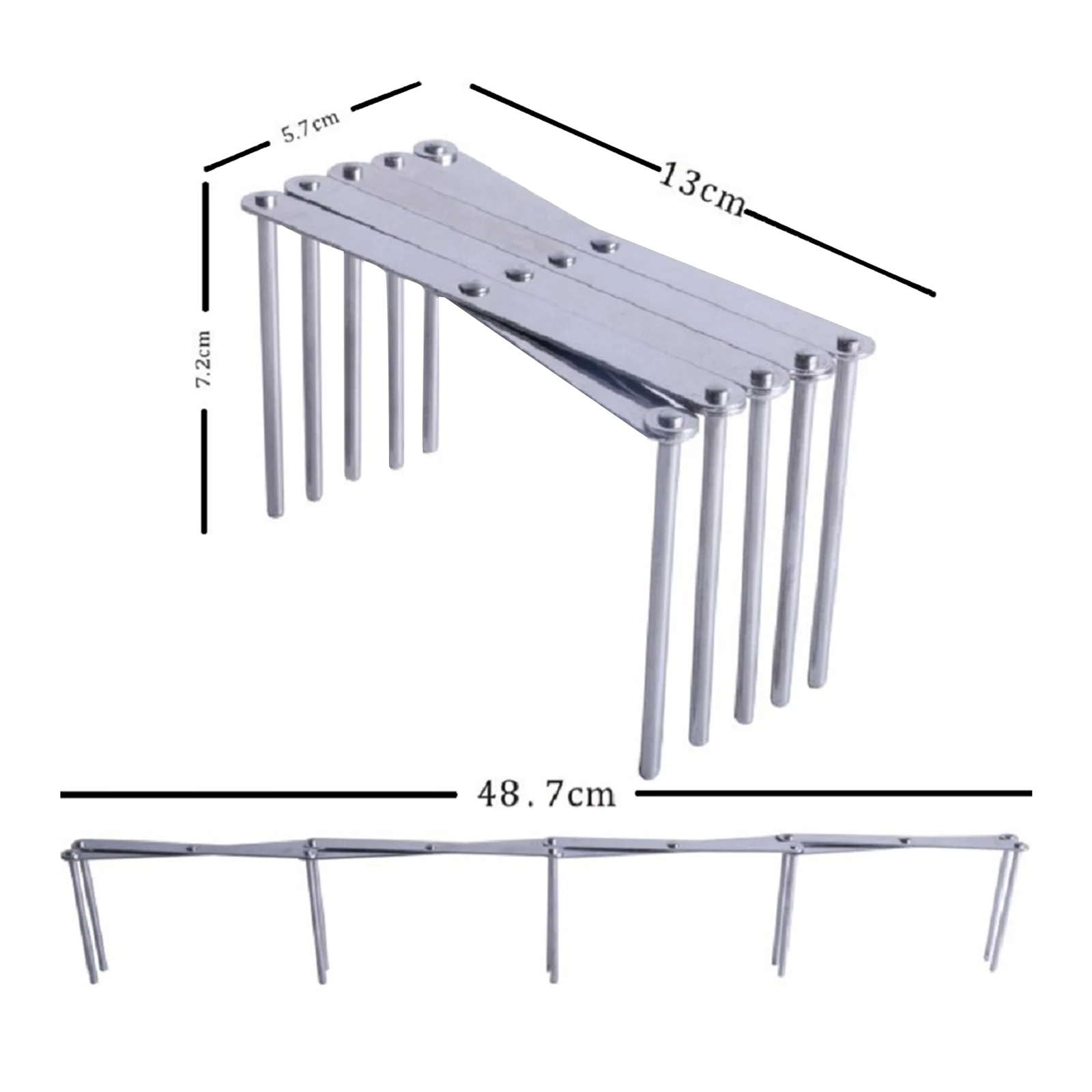 5.7cm

13cm

7.2cm

48.7cm