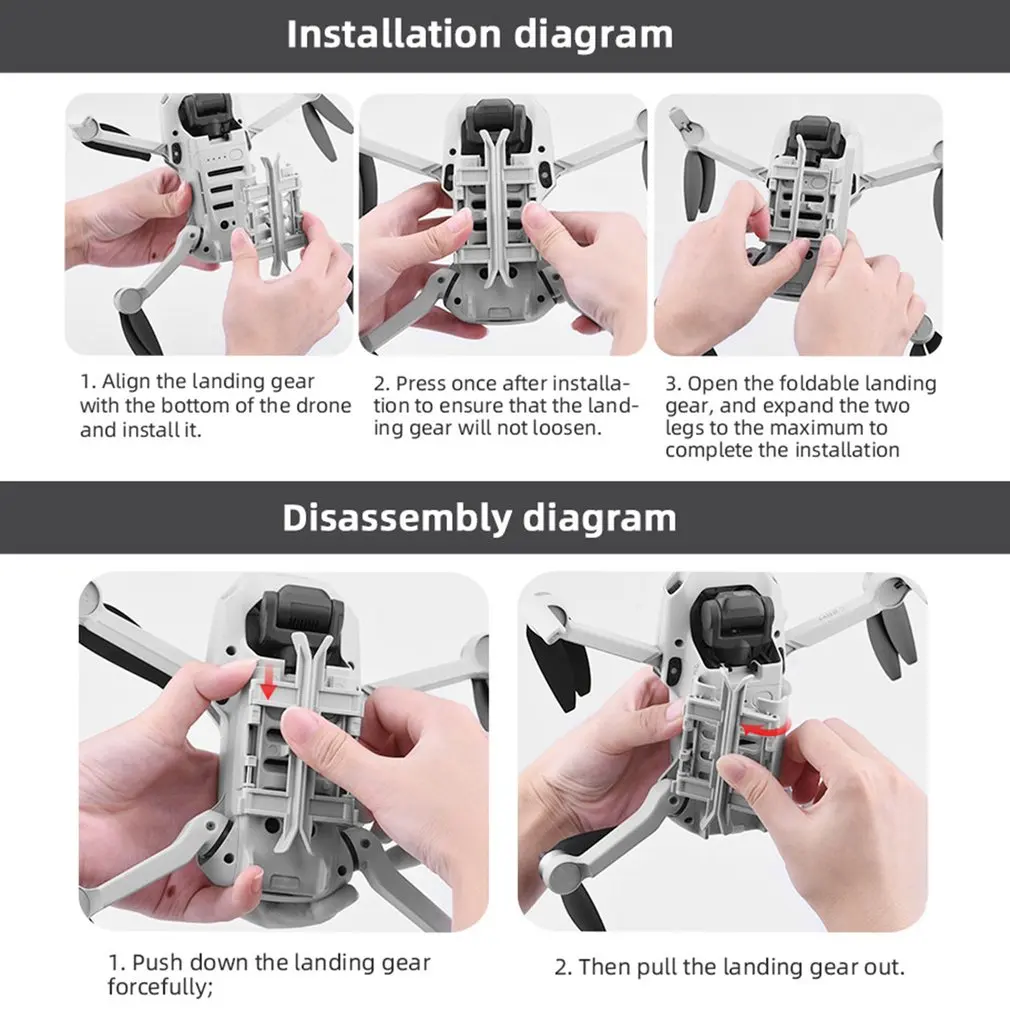 Installation diagram

1. Align the landing gear with the bottom of the drone and install it.

2. Press once after installation to ensure that the landing gear will not loosen.

3. Open the foldable landing gear, and expand the two legs to the maximum to complete the installation

Disassembly diagram

1. Push down the landing gear forcefully;

2. Then pull the landing gear out.