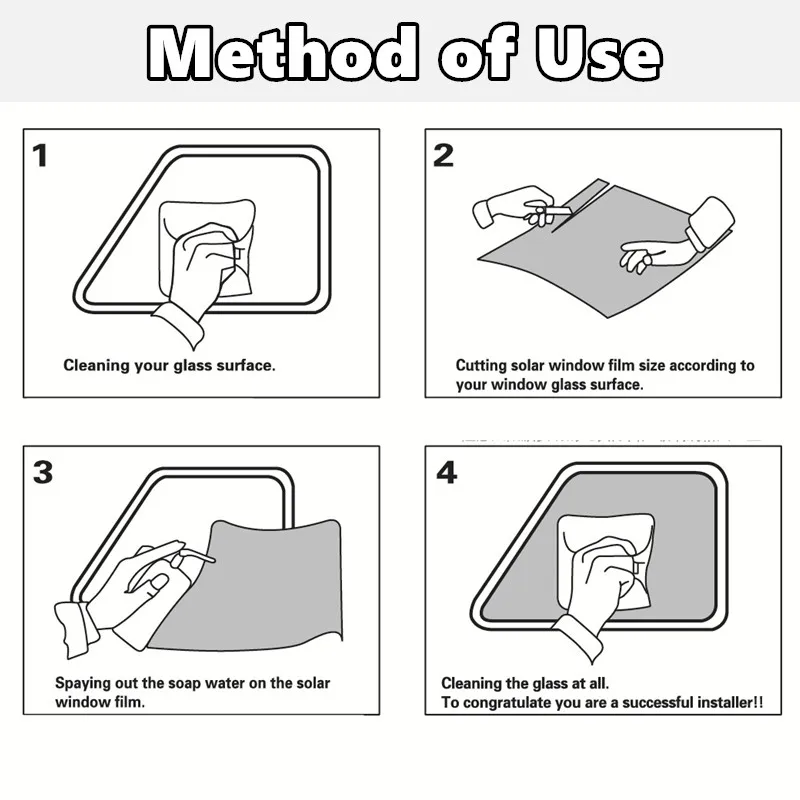 Method of Use

1

Cleaning your glass surface.

2

Cutting solar window film size according to your window glass surface.

3

Spaying out the soap water on the solar window film.

4

Cleaning the glass at all.
To congratulate you are a successful installer!!