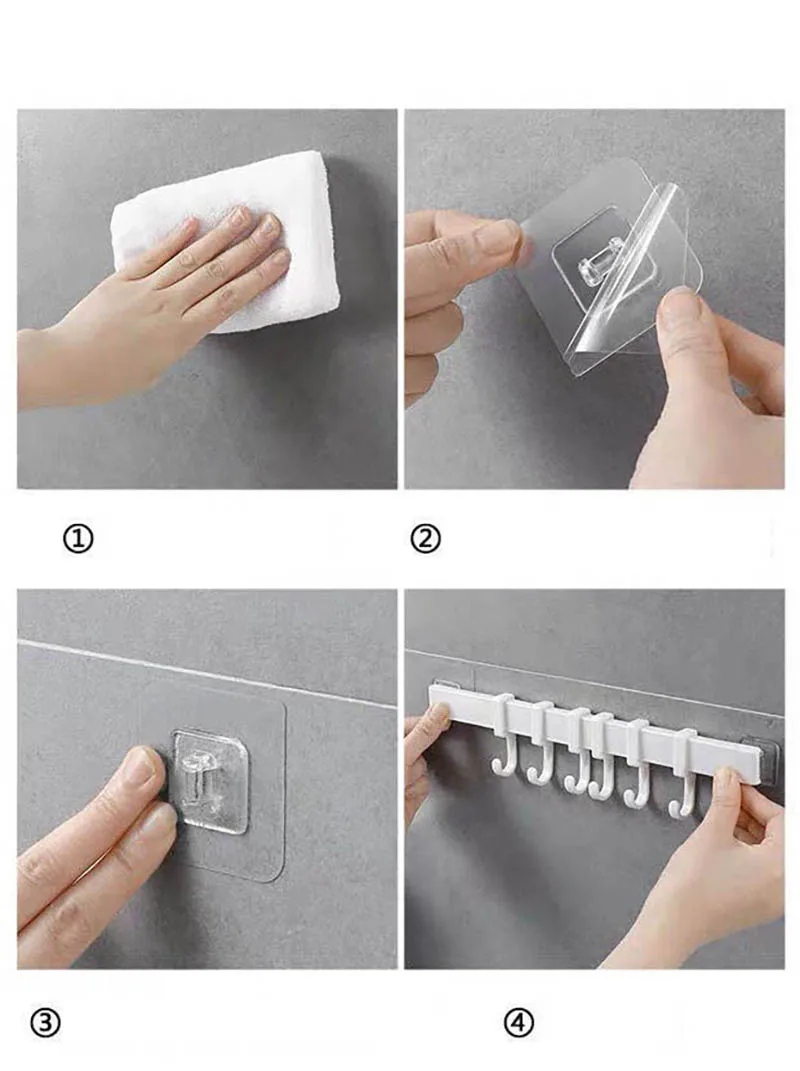 ①

②

③

④