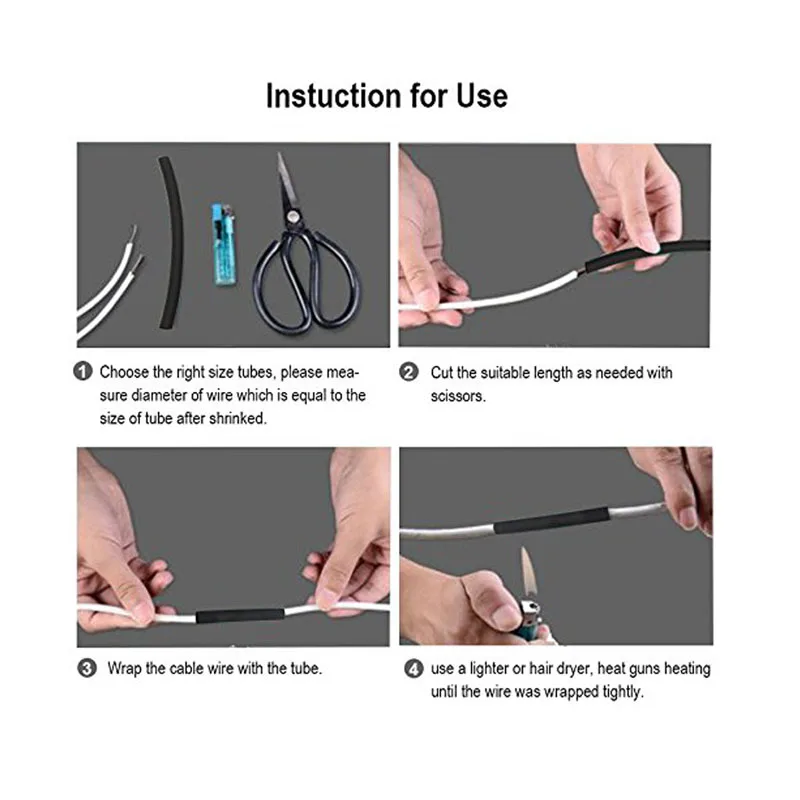 Instuction for Use

1 Choose the right size tubes, please measure diameter of wire which is equal to the size of tube after shrinked.

2 Cut the suitable length as needed with scissors.

3 Wrap the cable wire with the tube.

4 use a lighter or hair dryer, heat guns heating until the wire was wrapped tightly.