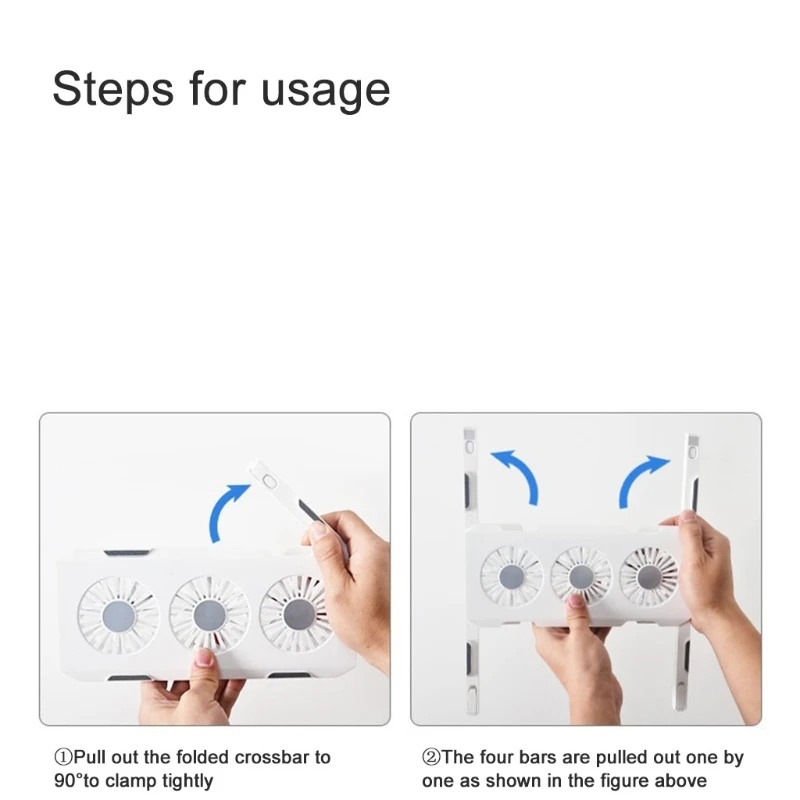 Steps for usage

①Pull out the folded crossbar to 90°to clamp tightly

②The four bars are pulled out one by one as shown in the figure above