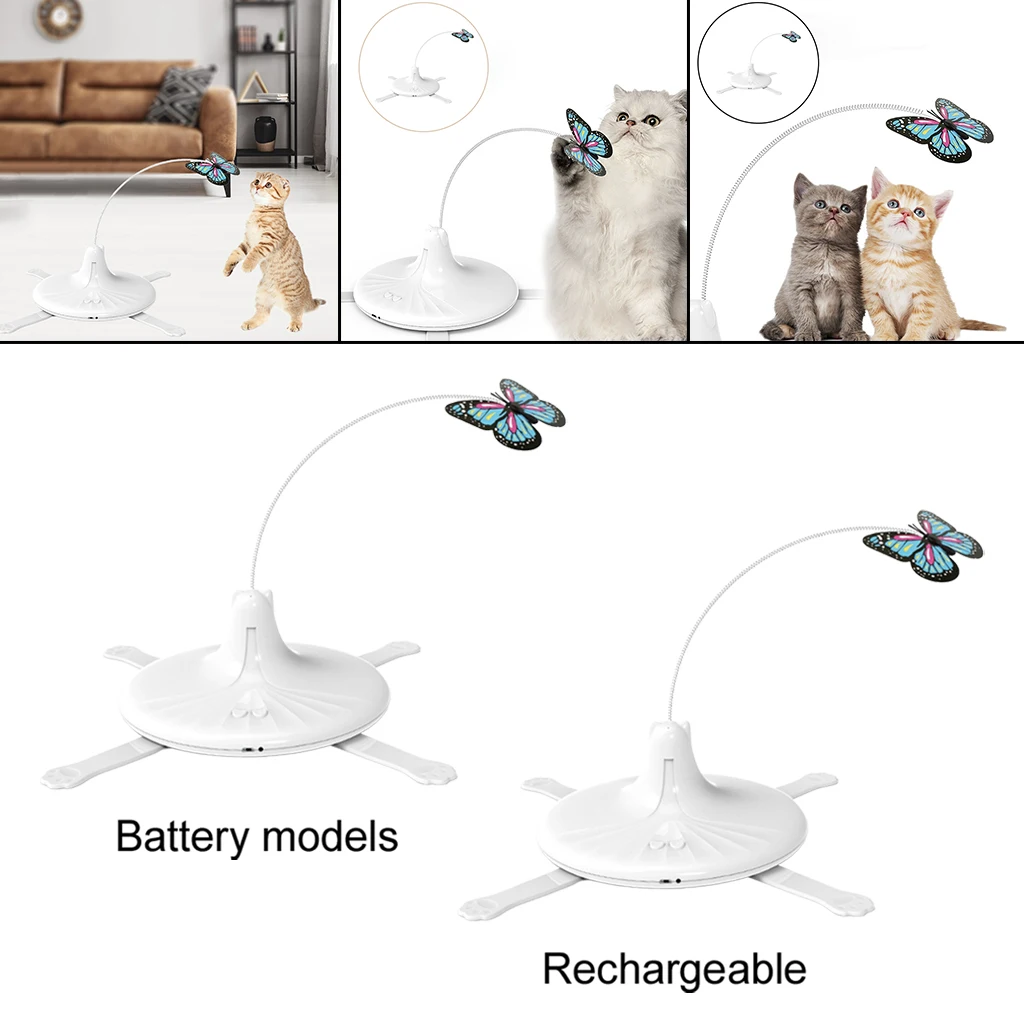 Battery models

Rechargeable