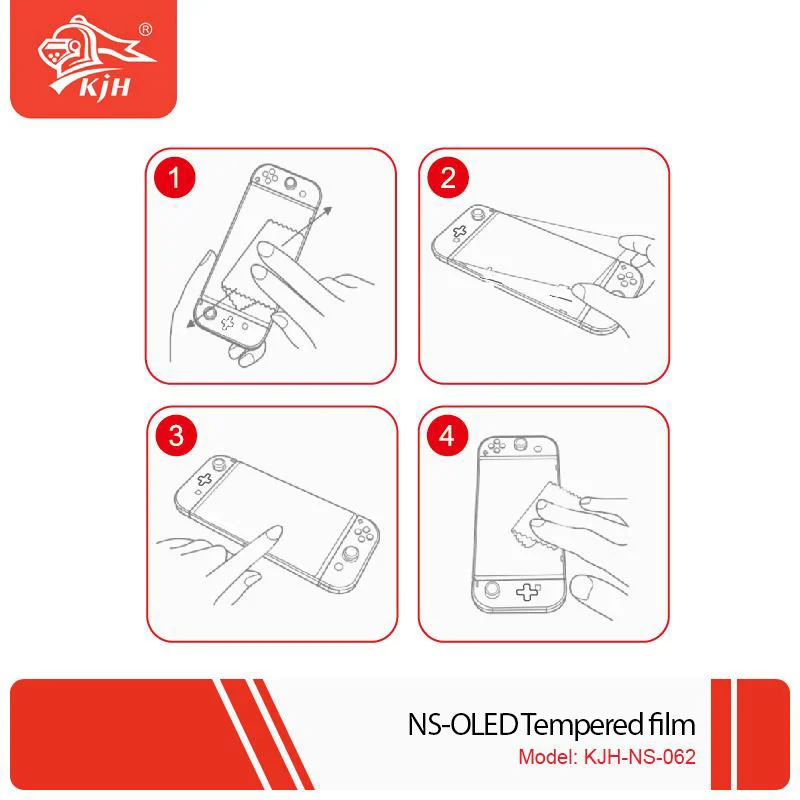 ®
KJH

1

2

3

4

NS-OLED Tempered film
Model: KJH-NS-062