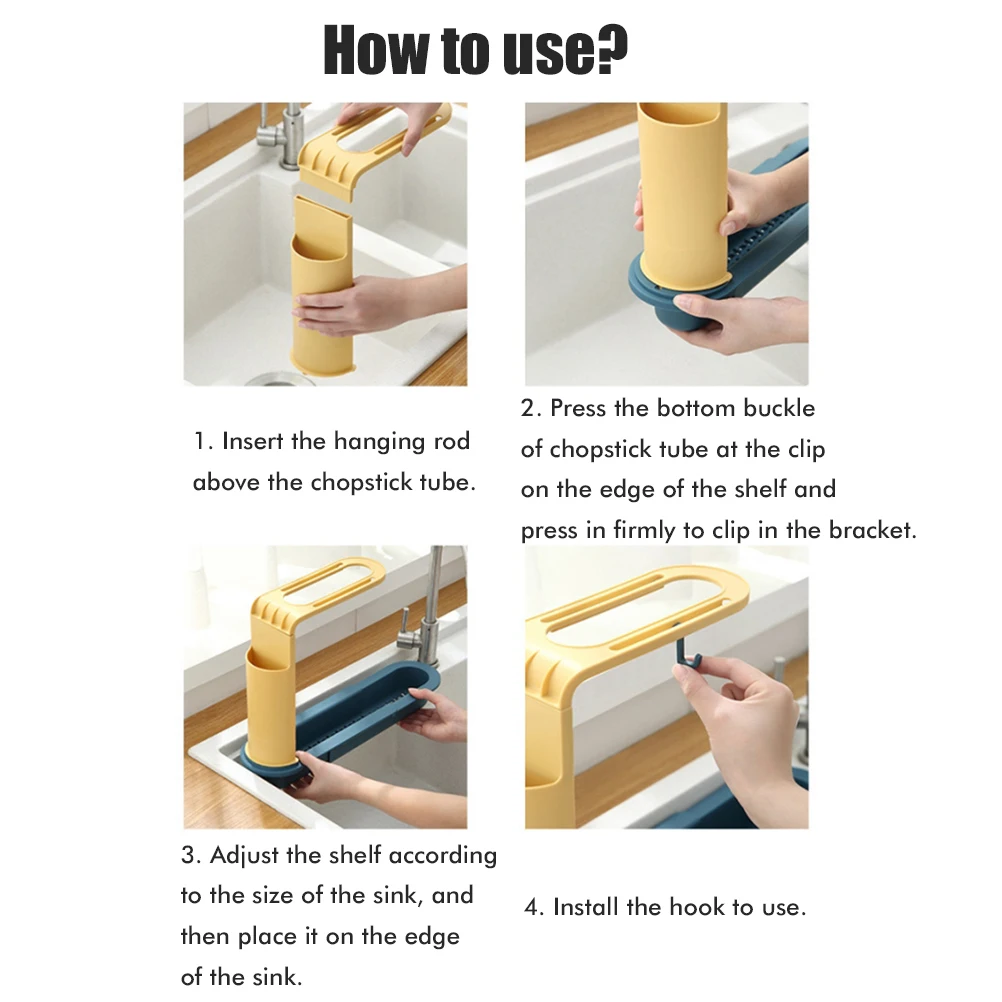 How to use?

1. Insert the hanging rod above the chopstick tube.

2. Press the bottom buckle of chopstick tube at the clip on the edge of the shelf and press in firmly to clip in the bracket.

3. Adjust the shelf according to the size of the sink, and then place it on the edge of the sink.

4. Install the hook to use.