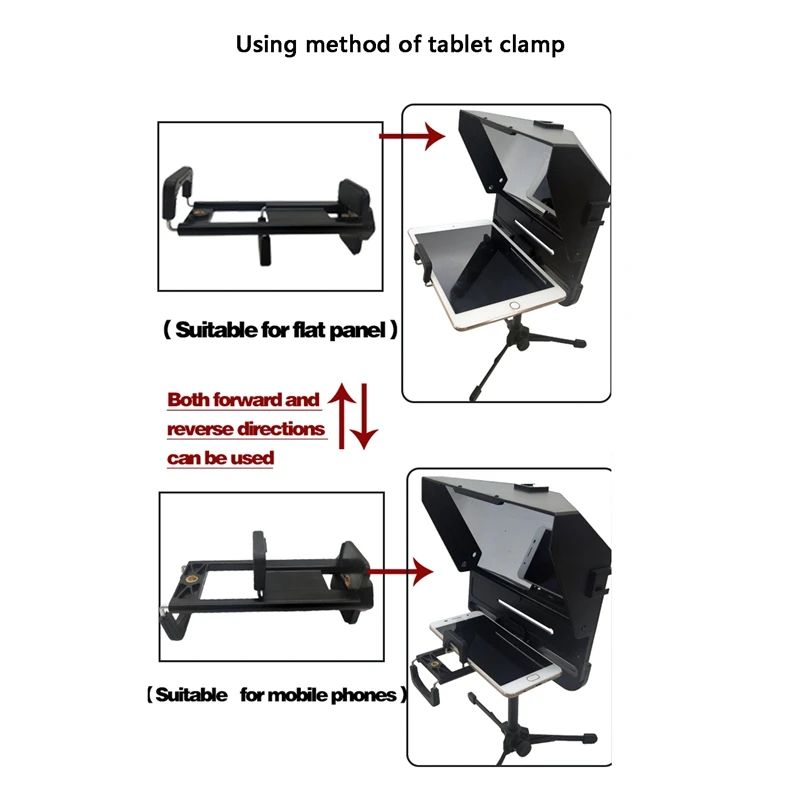 Using method of tablet clamp

( Suitable for flat panel )

Both forward and reverse directions can be used

( Suitable for mobile phones )