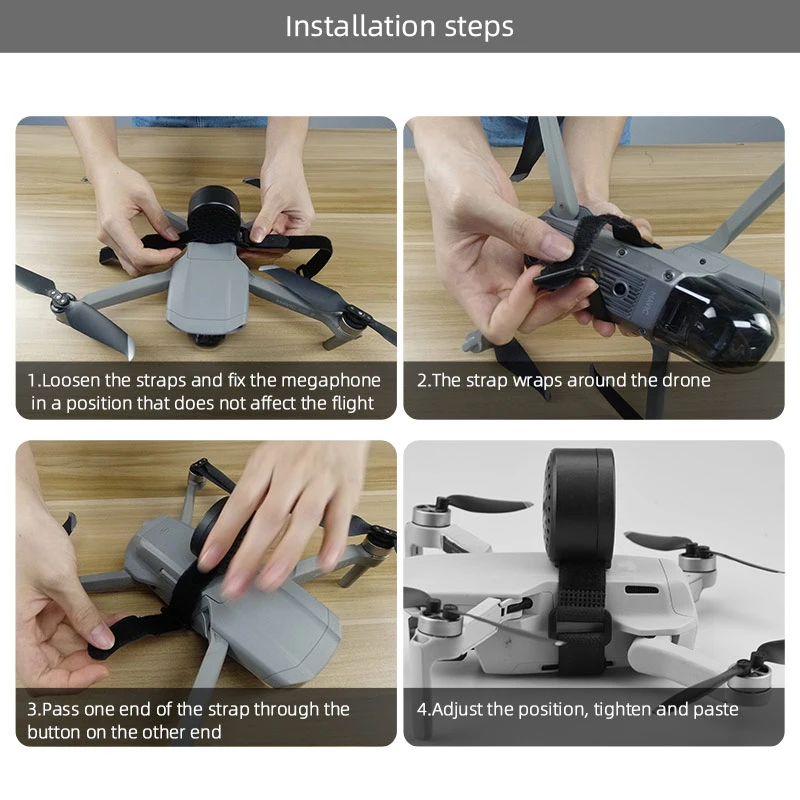 Installation steps

1.Loosen the straps and fix the megaphone in a position that does not affect the flight

2.The strap wraps around the drone

3.Pass one end of the strap through the button on the other end

4.Adjust the position, tighten and paste