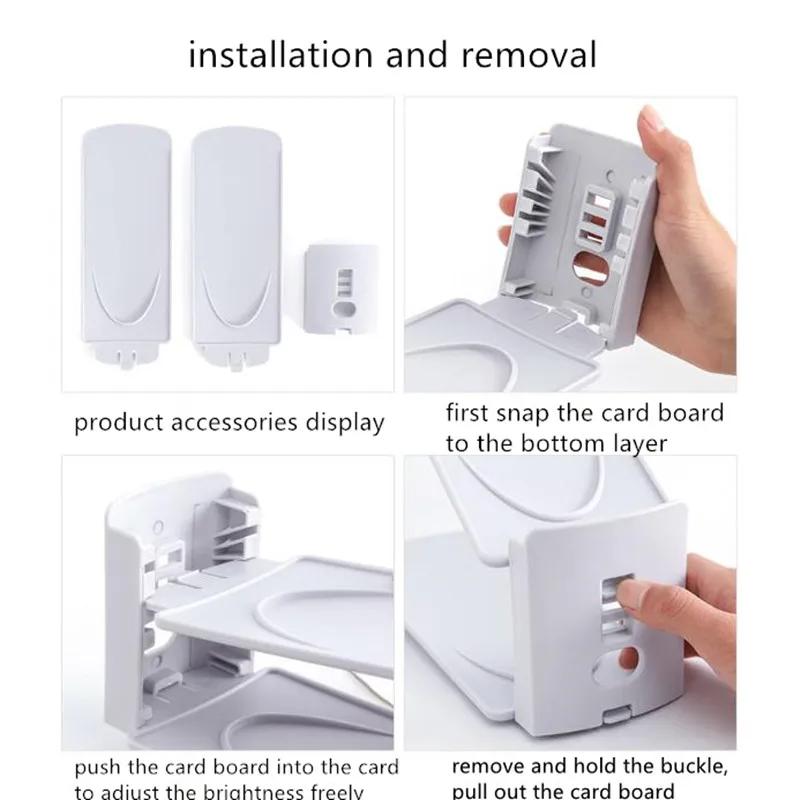 installation and removal

product accessories display

first snap the card board to the bottom layer

push the card board into the card to adjust the brightness freely

remove and hold the buckle, pull out the card board