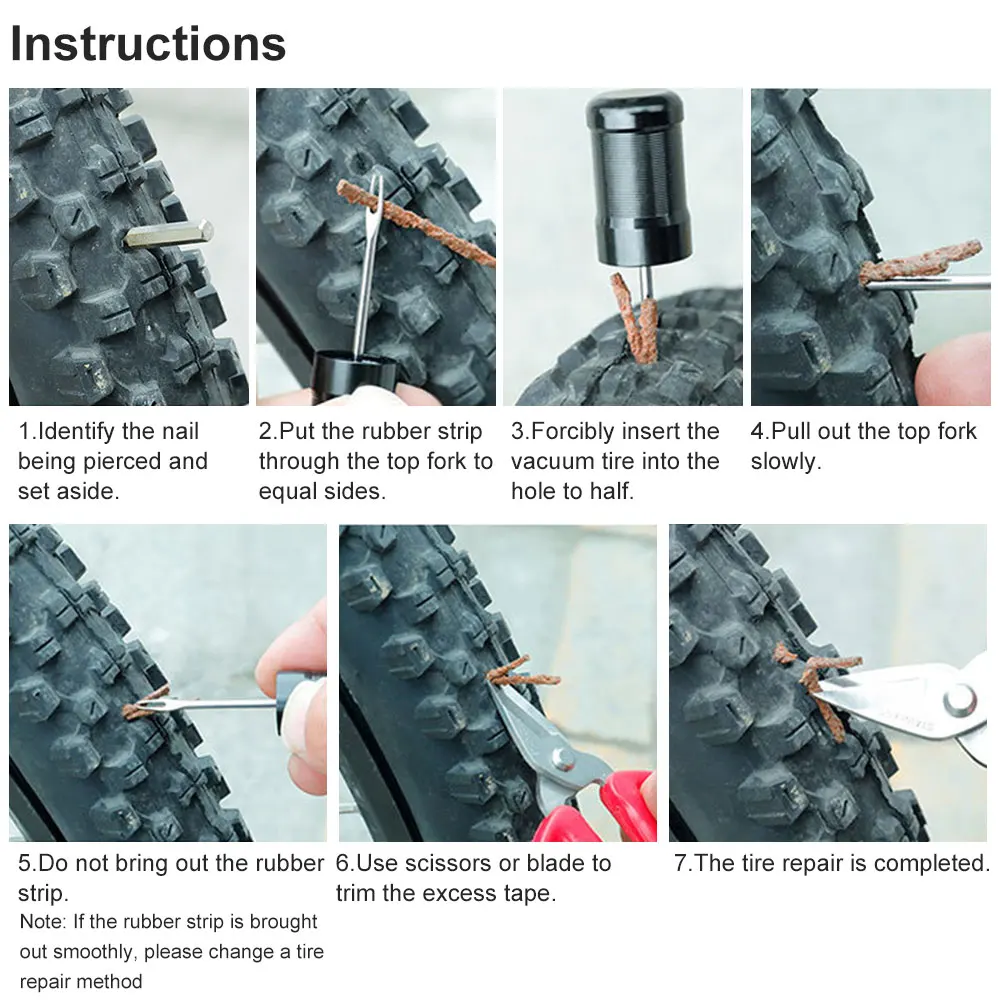 Instructions

1.Identify the nail being pierced and set aside.

2.Put the rubber strip through the top fork to equal sides.

3.Forcibly insert the vacuum tire into the hole to half.

4.Pull out the top fork slowly.

5.Do not bring out the rubber strip.
Note: If the rubber strip is brought out smoothly, please change a tire repair method

6.Use scissors or blade to trim the excess tape.

7.The tire repair is completed.