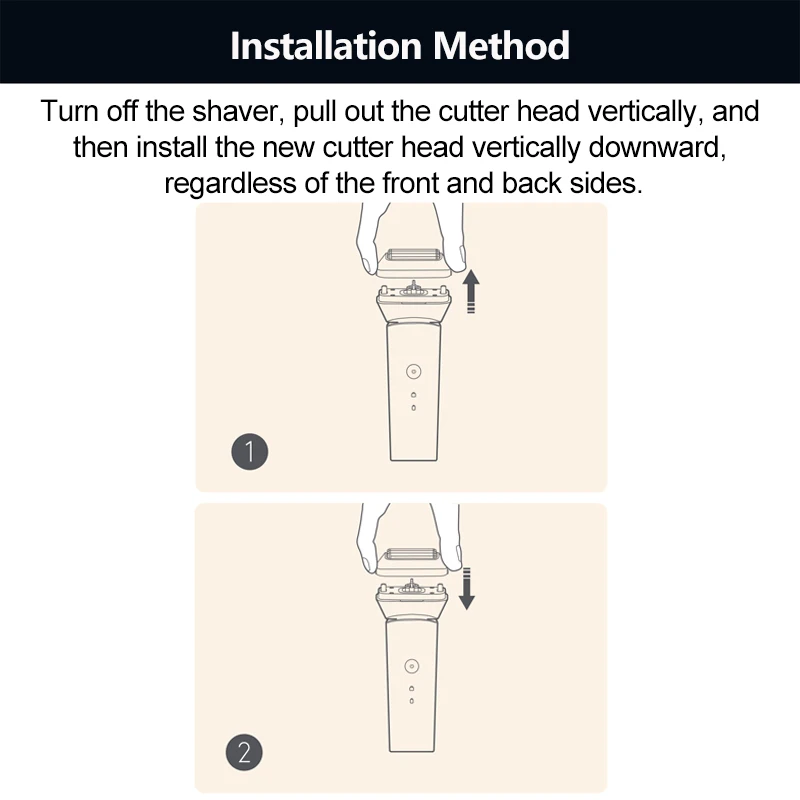 Installation Method

Turn off the shaver, pull out the cutter head vertically, and then install the new cutter head vertically downward, regardless of the front and back sides.

1

2