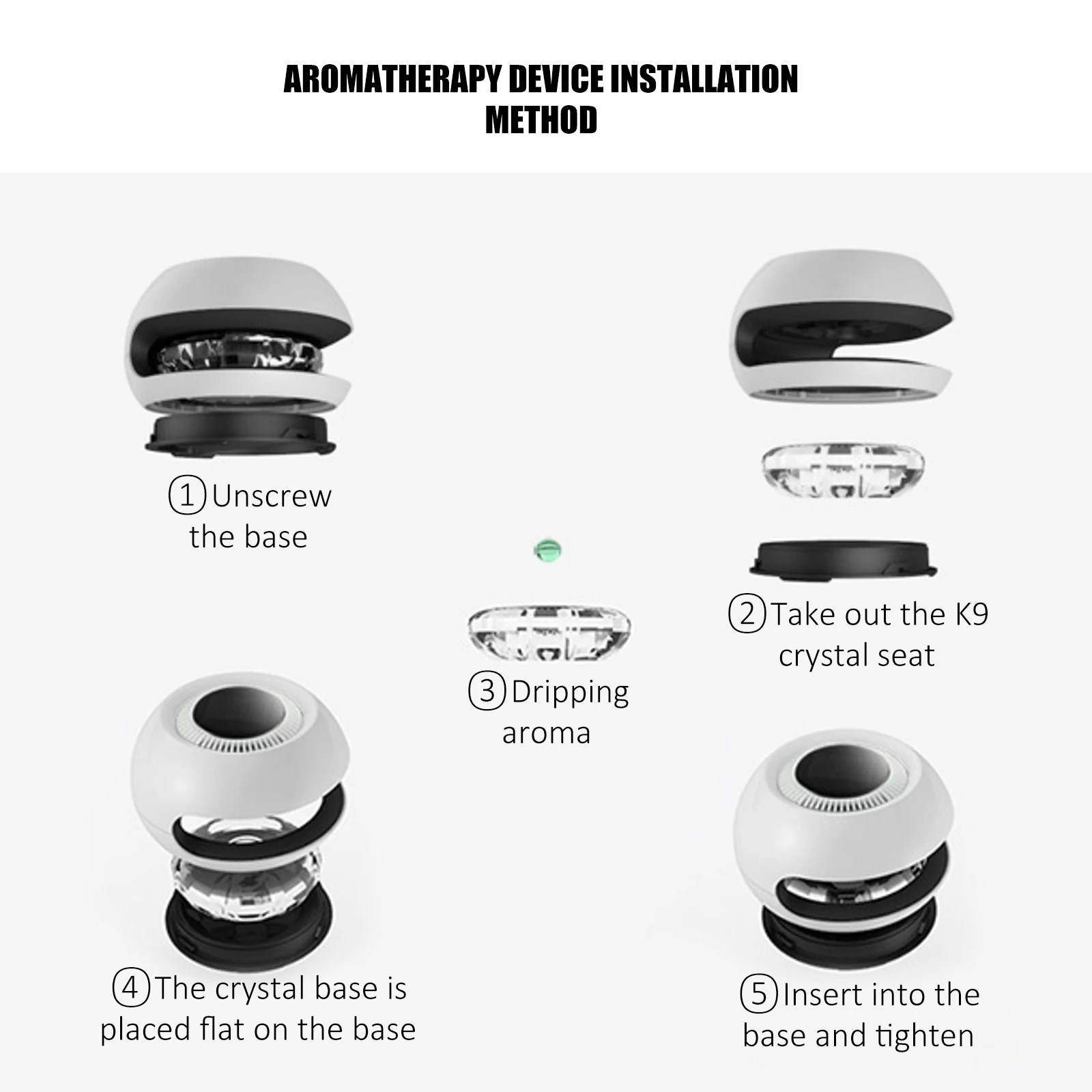 AROMATHERAPY DEVICE INSTALLATION METHOD

①Unscrew the base

②Take out the K9 crystal seat

③Dripping aroma

④The crystal base is placed flat on the base

⑤Insert into the base and tighten