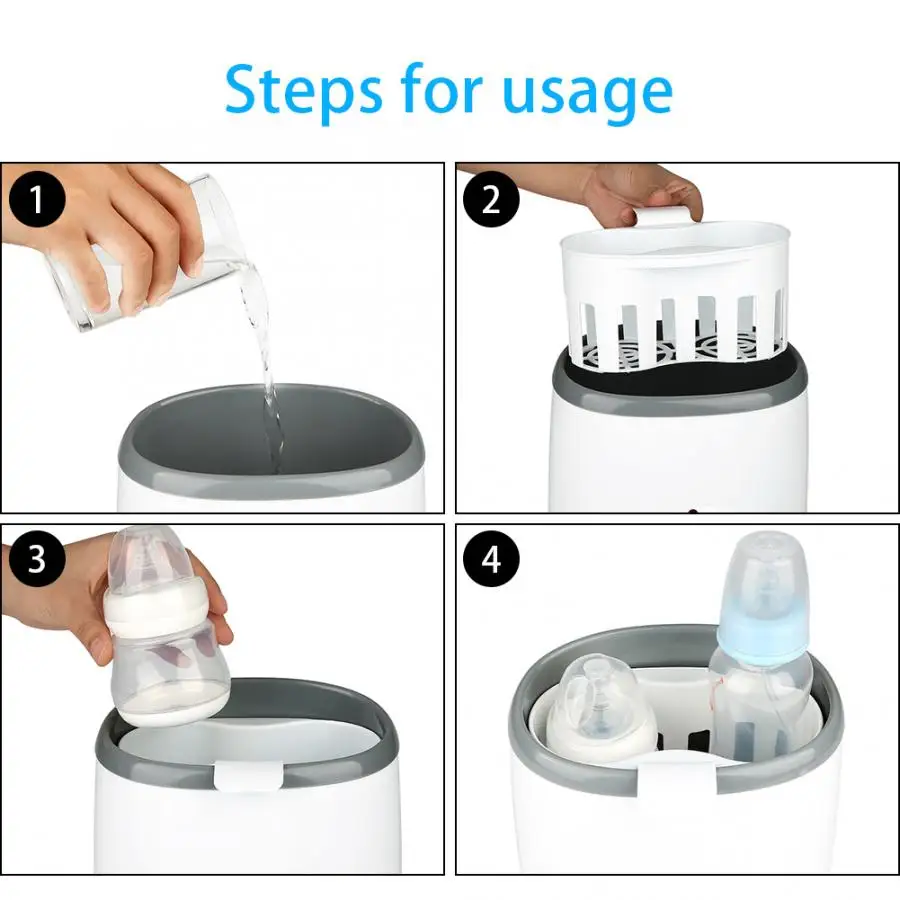 Steps for usage

1

2

3

4