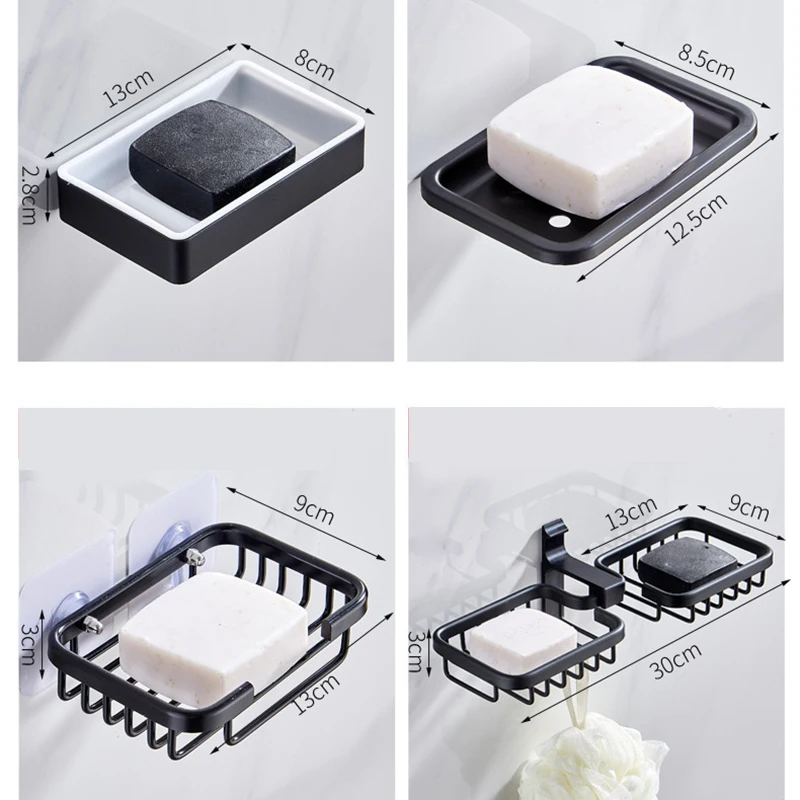 13cm
8cm
2.8cm

8.5cm
12.5cm

9cm
3cm
13cm

13cm
9cm
3cm
30cm