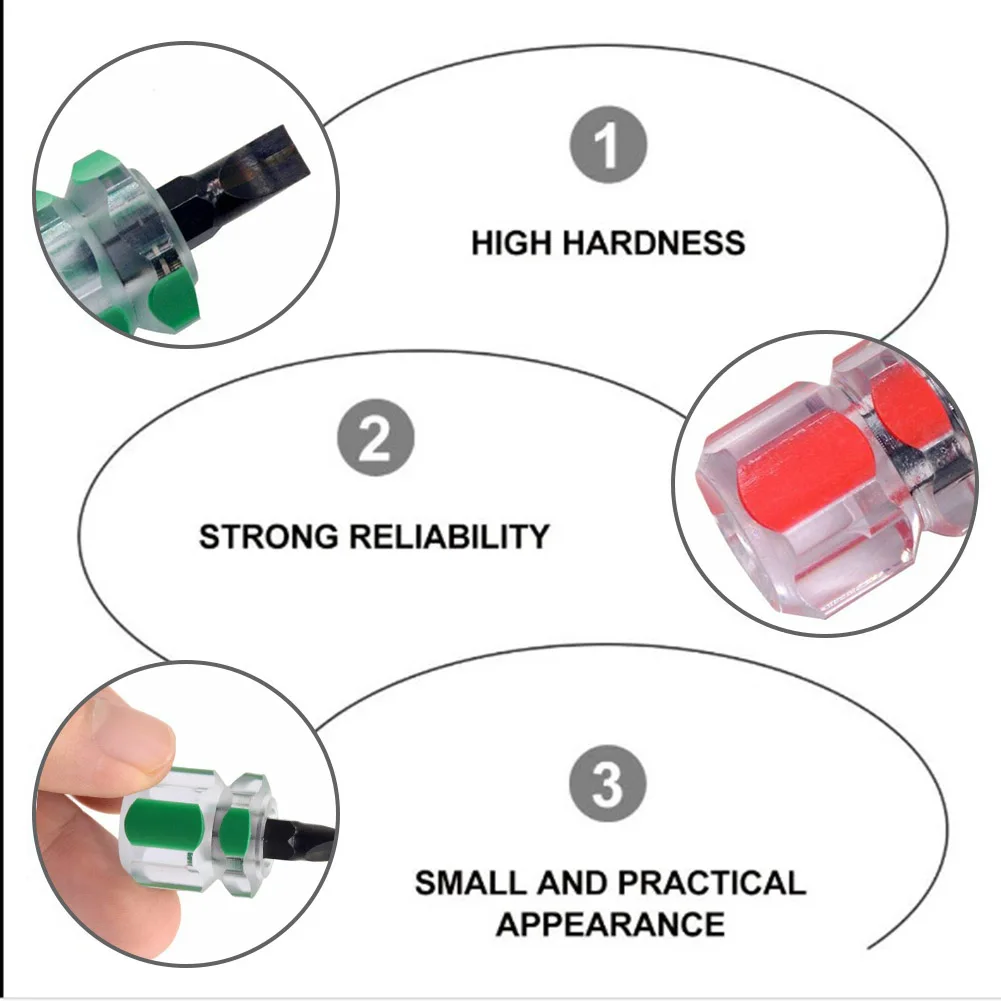 1

HIGH HARDNESS

2

STRONG RELIABILITY

3

SMALL AND PRACTICAL APPEARANCE