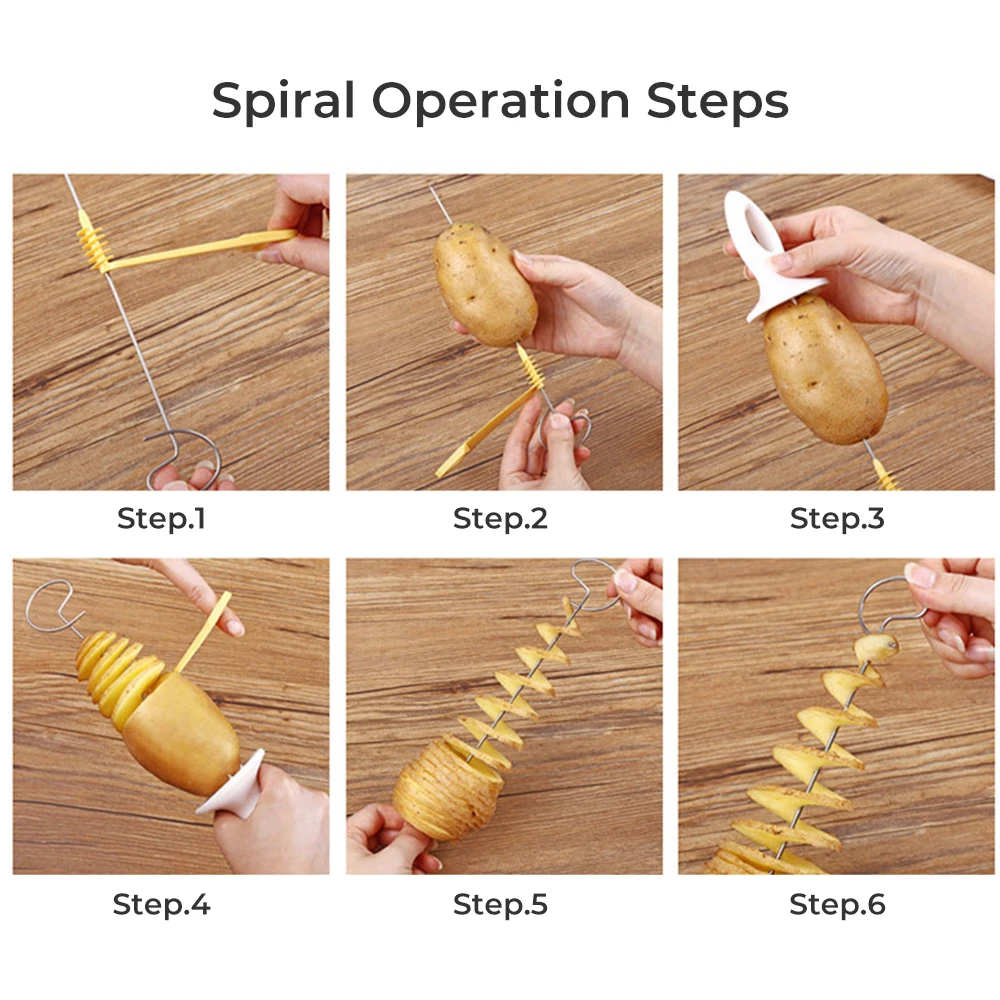 Spiral Operation Steps

Step.1

Step.2

Step.3

Step.4

Step.5

Step.6