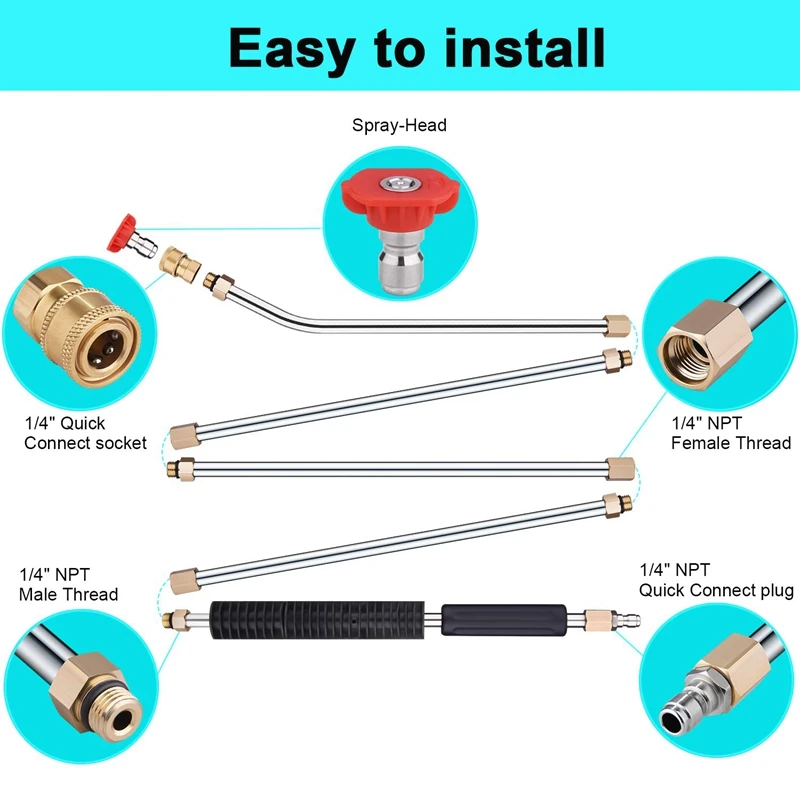 Easy to install

Spray-Head

1/4" Quick
Connect socket

1/4" NPT
Female Thread

1/4" NPT
Male Thread

1/4" NPT
Quick Connect plug