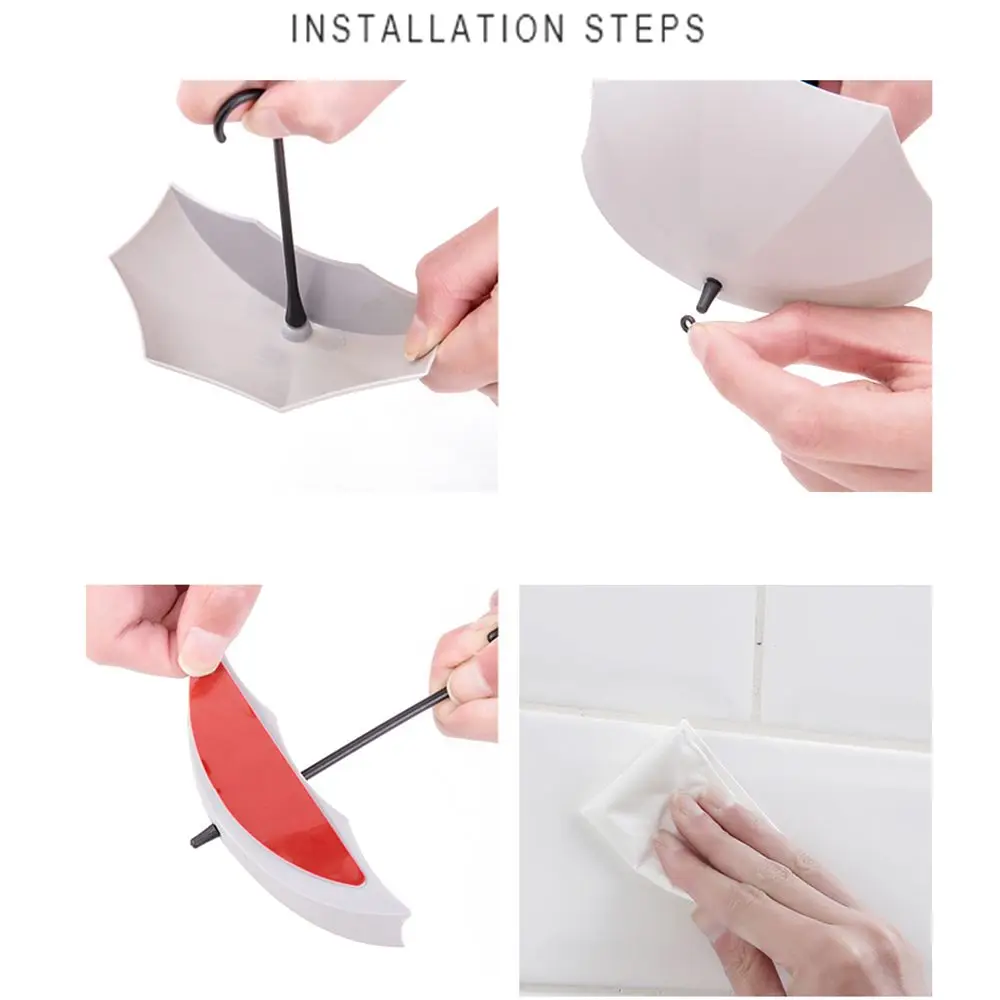 INSTALLATION STEPS