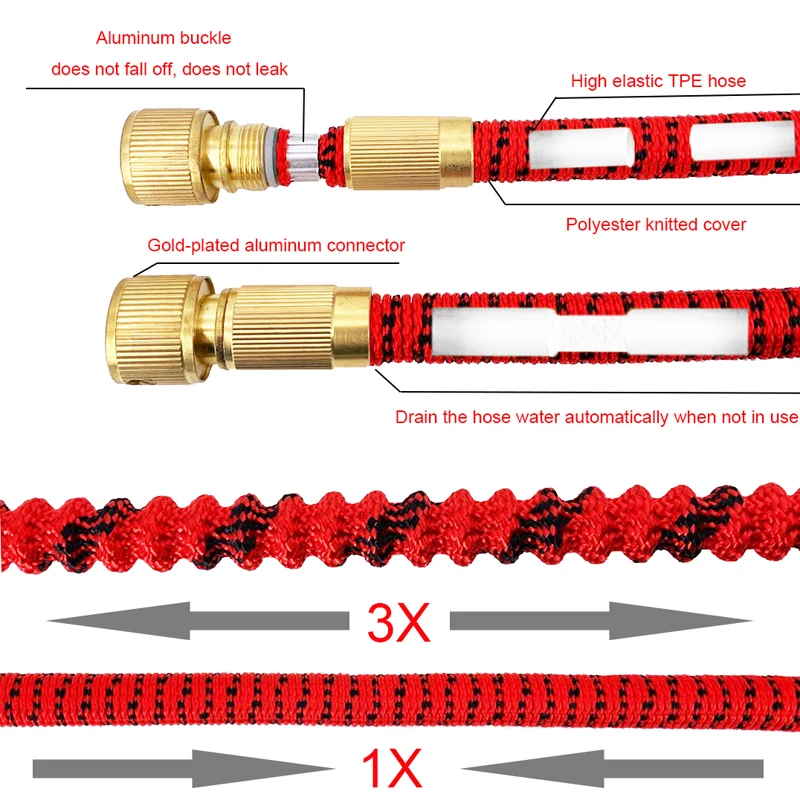 Aluminum buckle
does not fall off, does not leak

High elastic TPE hose

Polyester knitted cover

Gold-plated aluminum connector

Drain the hose water automatically when not in use

3X

1X