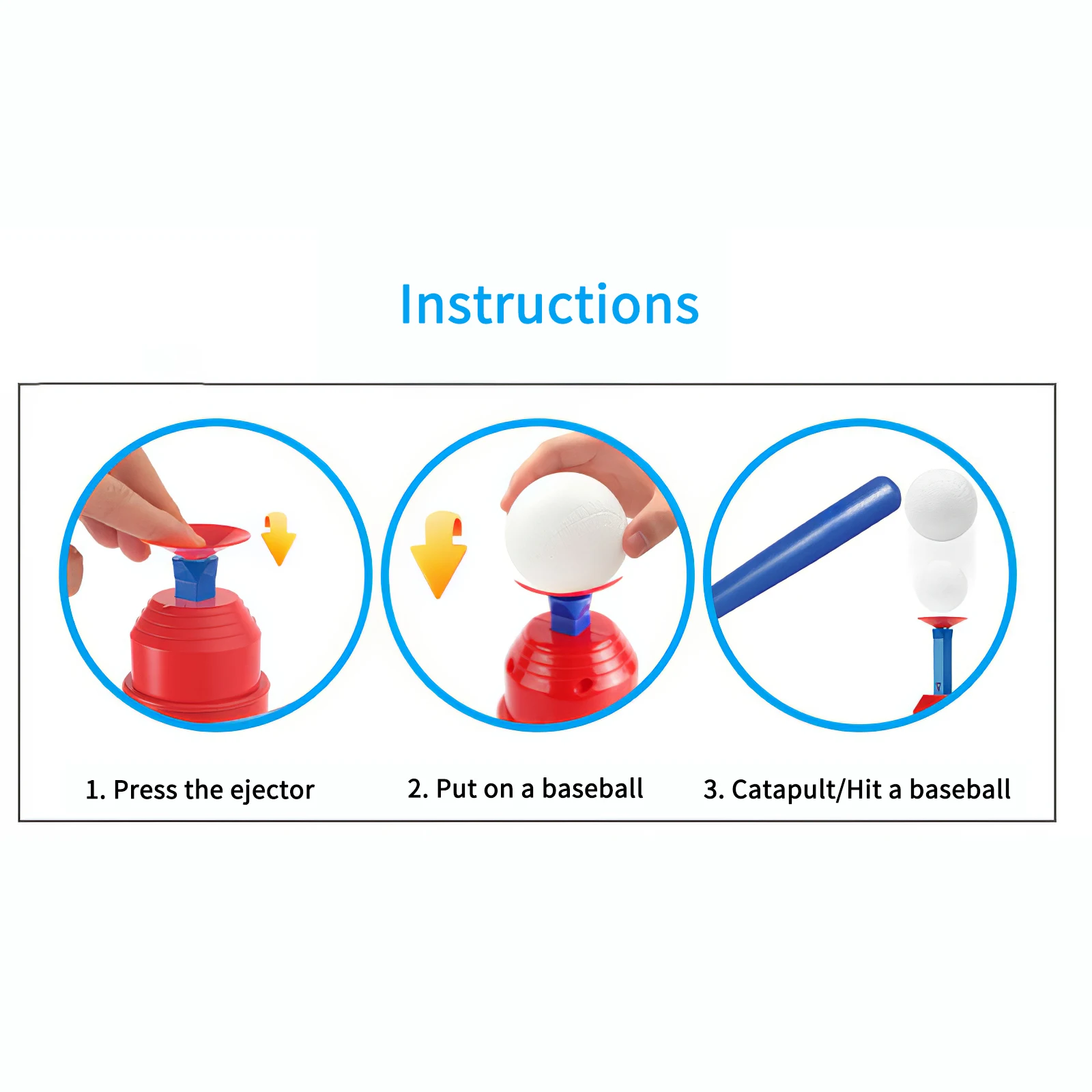 Instructions

1. Press the ejector

2. Put on a baseball

3. Catapult/Hit a baseball