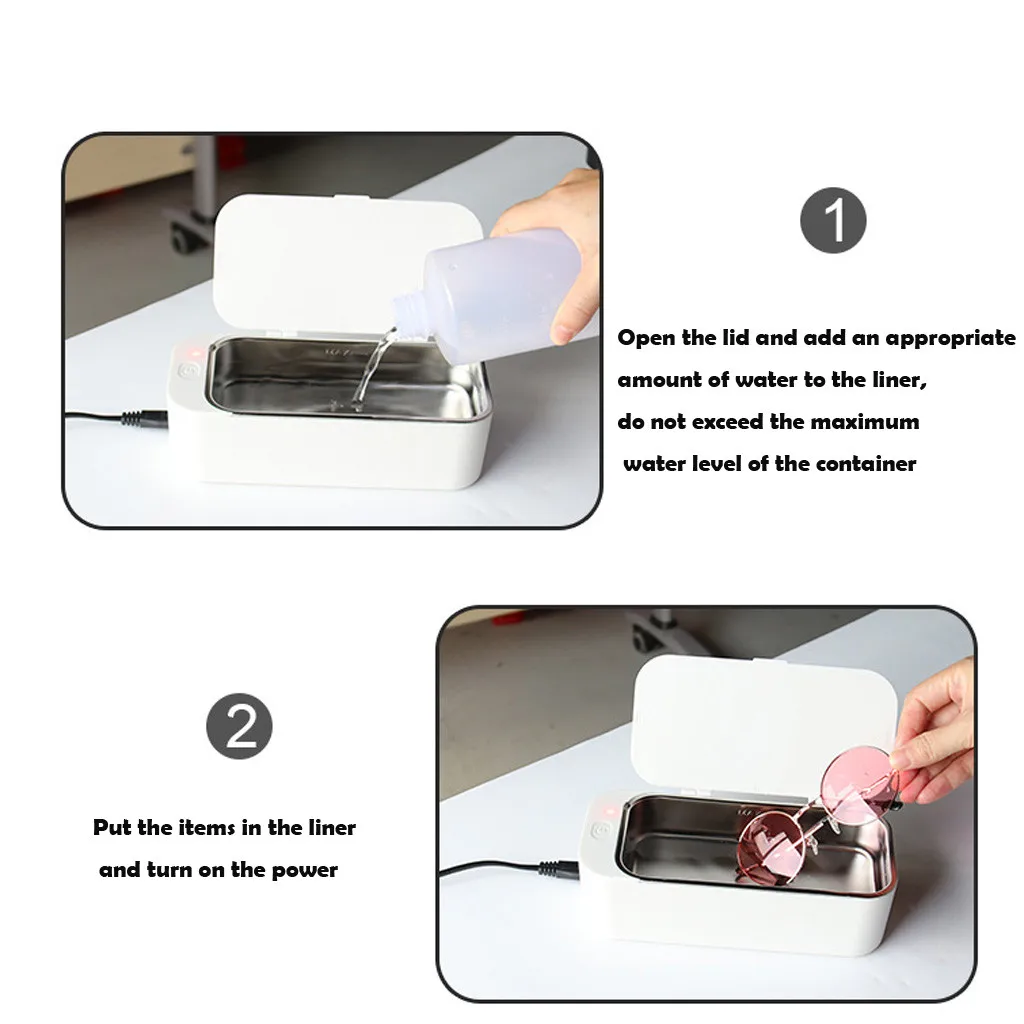 1

Open the lid and add an appropriate amount of water to the liner, do not exceed the maximum water level of the container

2

Put the items in the liner and turn on the power