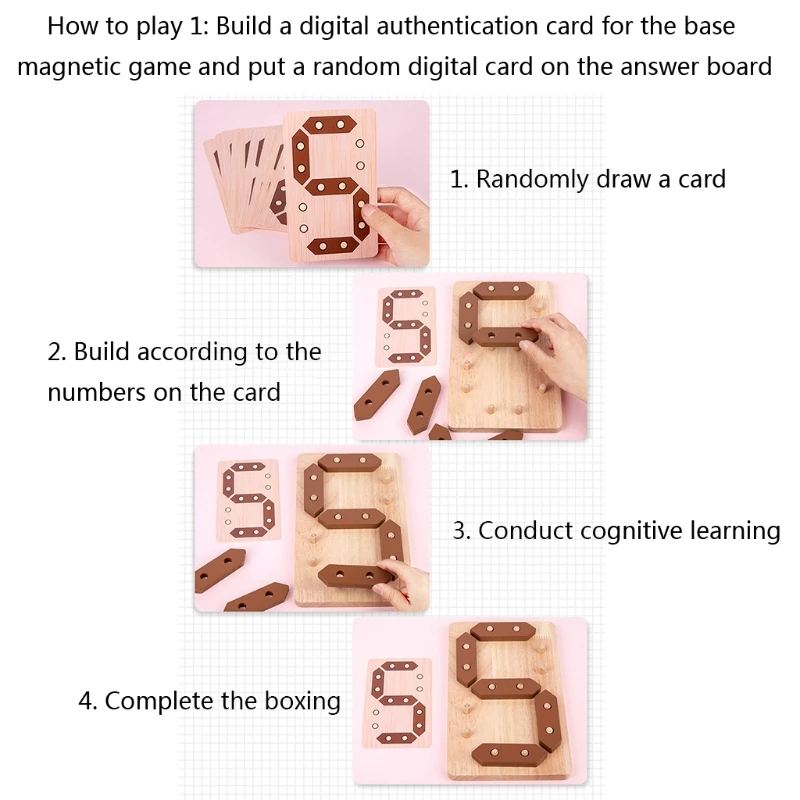 How to play 1: Build a digital authentication card for the base magnetic game and put a random digital card on the answer board

1. Randomly draw a card

2. Build according to the numbers on the card

3. Conduct cognitive learning

4. Complete the boxing