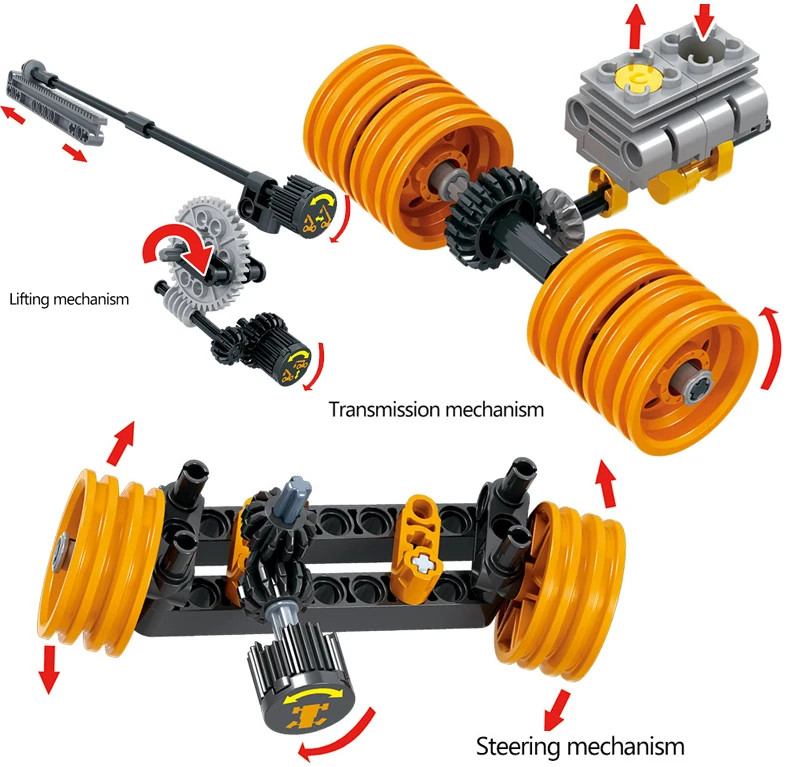 Lifting mechanism

Transmission mechanism

Steering mechanism