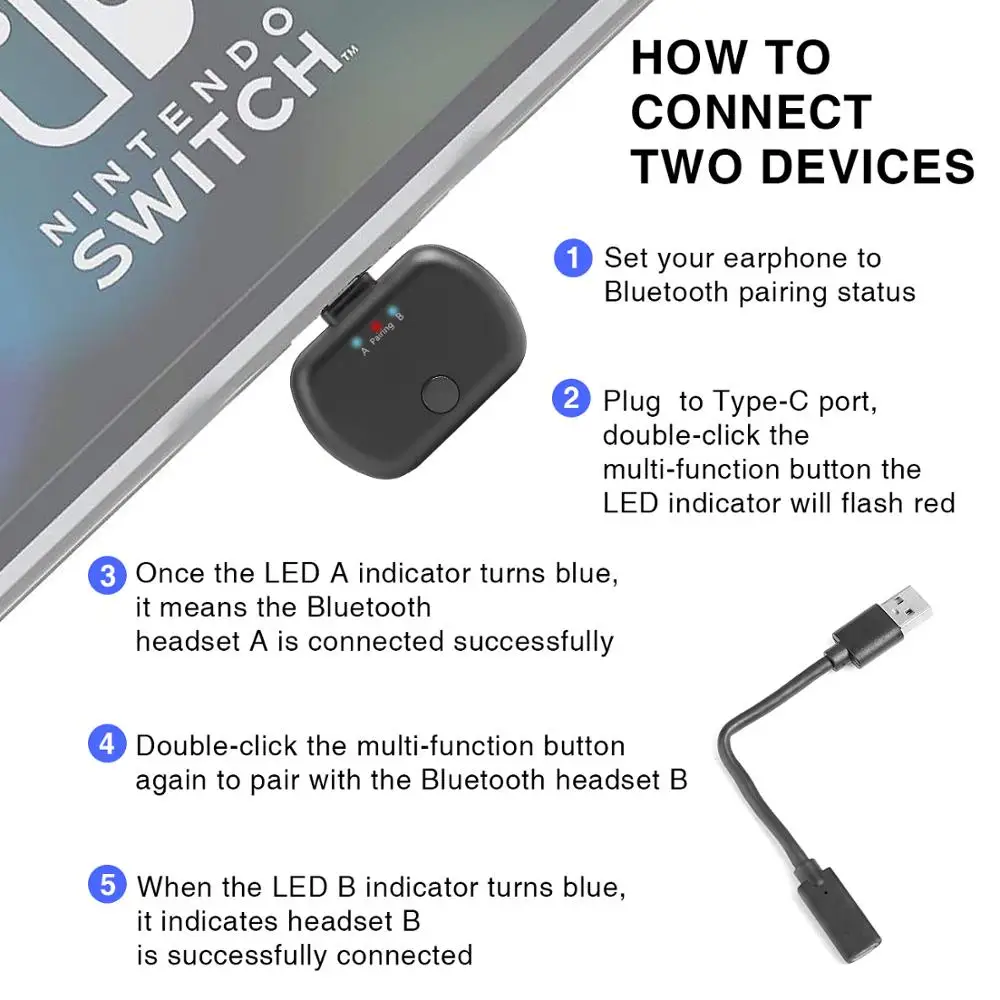 NINTENDO SWITCH™

A Pairing B

HOW TO CONNECT TWO DEVICES

1 Set your earphone to Bluetooth pairing status

2 Plug  to Type-C port, double-click the multi-function button the LED indicator will flash red

3 Once the LED A indicator turns blue, it means the Bluetooth headset A is connected successfully

4 Double-click the multi-function button again to pair with the Bluetooth headset B

5 When the LED B indicator turns blue, it indicates headset B is successfully connected