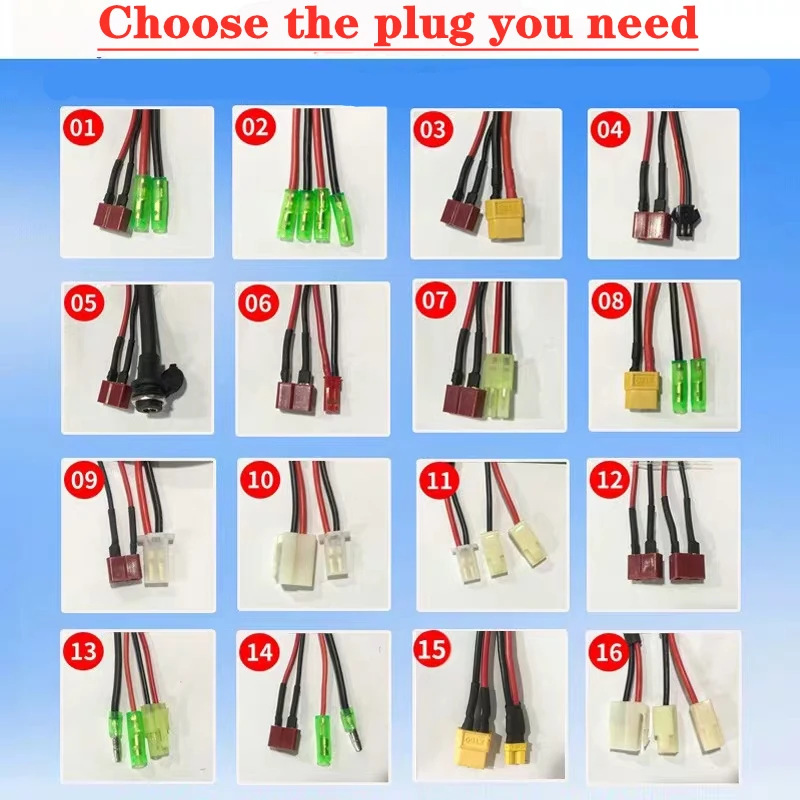 Choose the plug you need

01

02

03

04

05

06

07

08

09

10

11

12

13

14

15

16