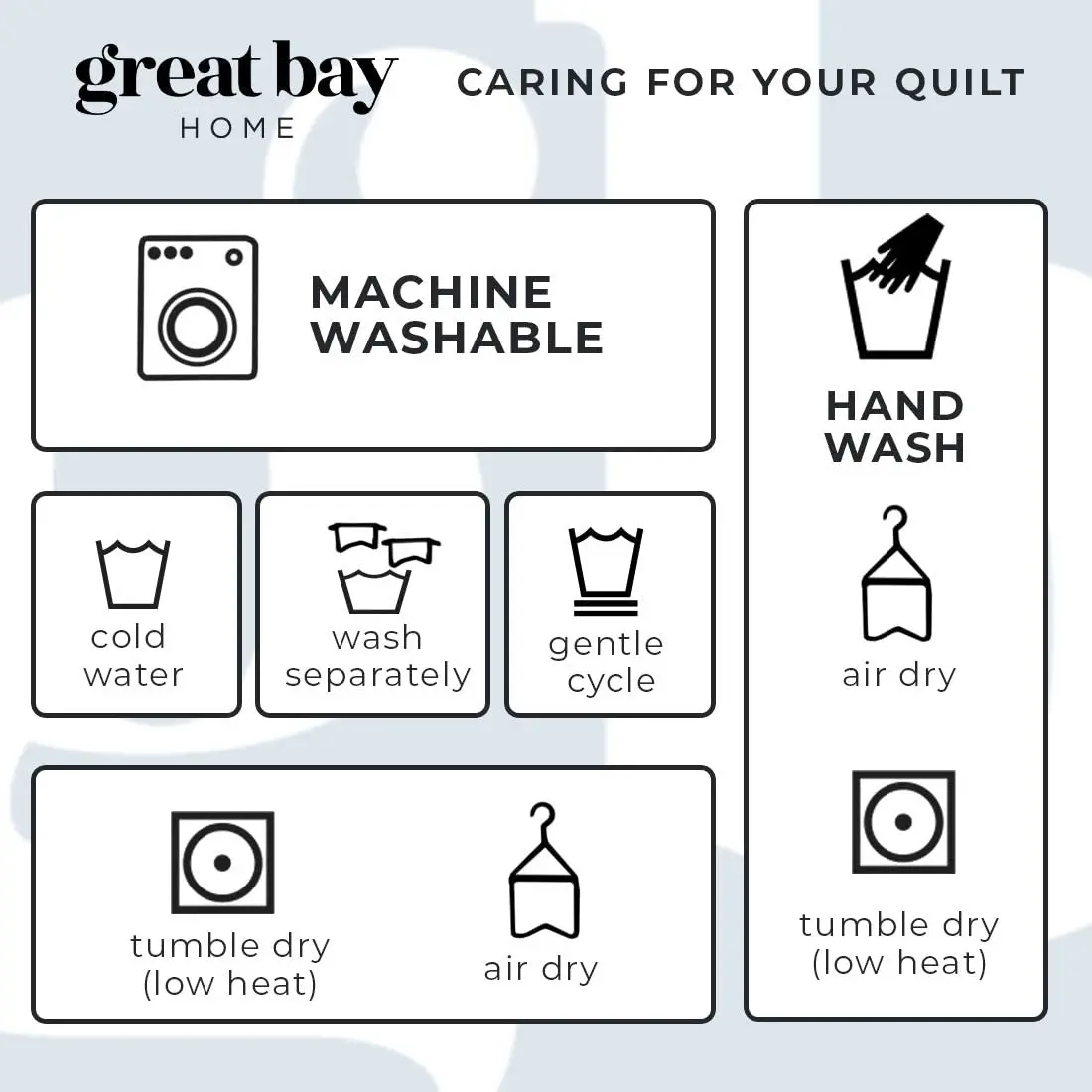 great bay
HOME

CARING FOR YOUR QUILT

MACHINE WASHABLE

cold water

wash separately

gentle cycle

tumble dry (low heat)

air dry

HAND WASH

air dry

tumble dry (low heat)