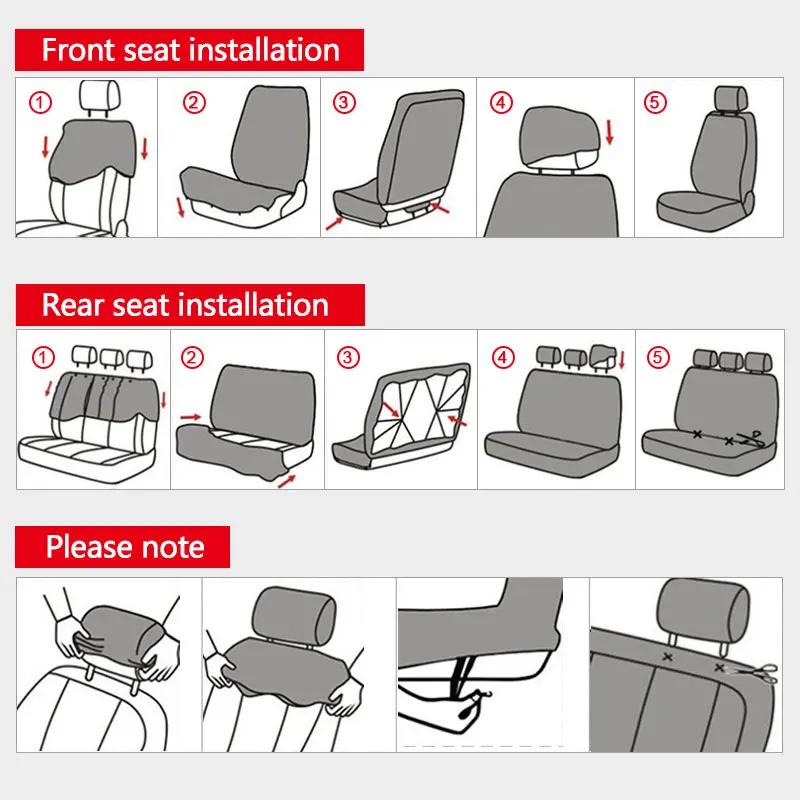 Front seat installation

①

②

③

④

⑤

Rear seat installation

①

②

③

④

⑤

Please note