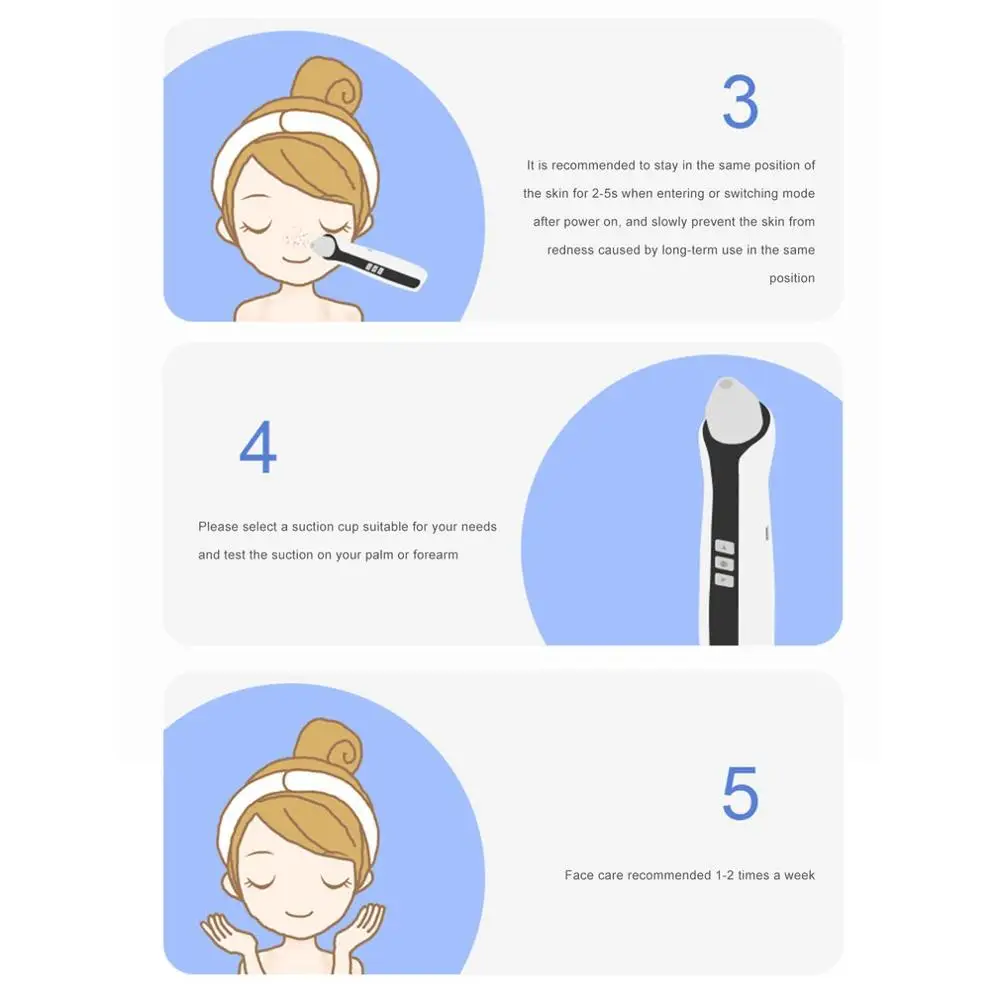 3

It is recommended to stay in the same position of the skin for 2-5s when entering or switching mode after power on, and slowly prevent the skin from redness caused by long-term use in the same position

4

Please select a suction cup suitable for your needs and test the suction on your palm or forearm

5

Face care recommended 1-2 times a week