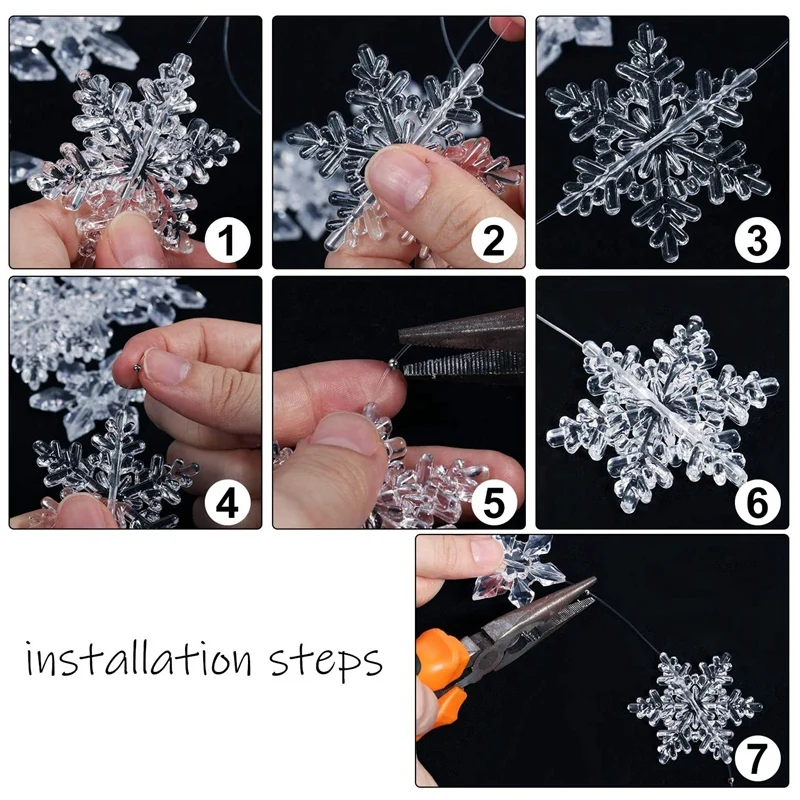 1
2
3
4
5
6
installation steps
7