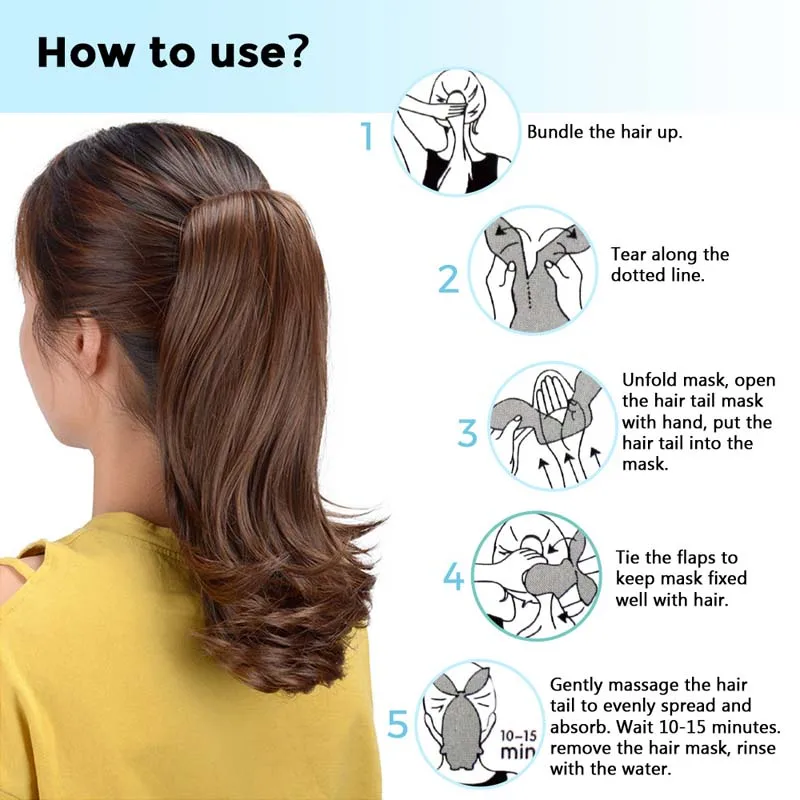 How to use?

1 Bundle the hair up.

2 Tear along the dotted line.

3 Unfold mask, open the hair tail mask with hand, put the hair tail into the mask.

4 Tie the flaps to keep mask fixed well with hair.

5 10-15 min Gently massage the hair tail to evenly spread and absorb. Wait 10-15 minutes. remove the hair mask, rinse with the water.